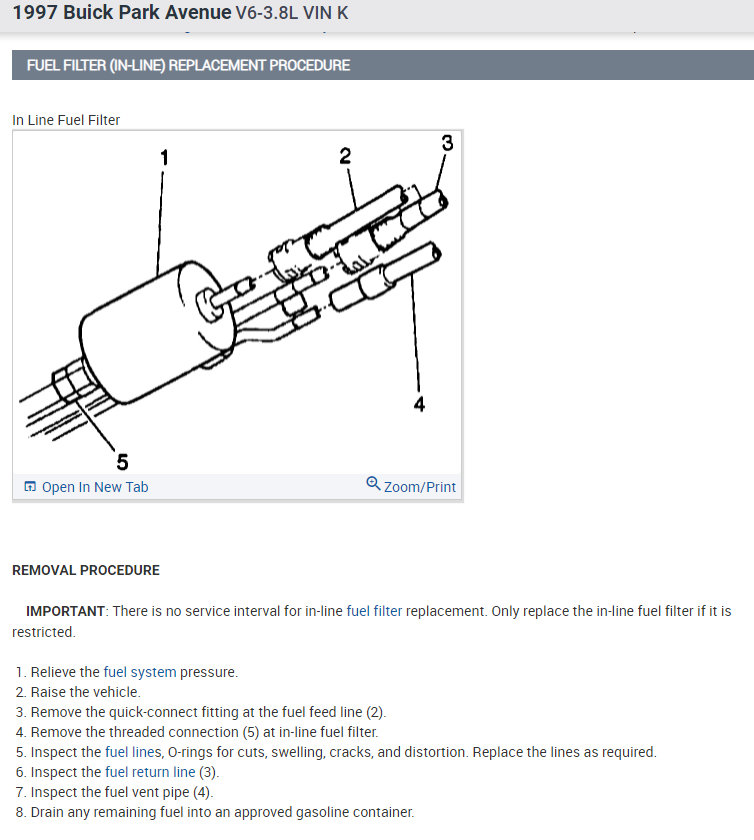 1997 Buick Park Avenue V6-3.8L VIN K

FUEL FILTER (IN-LINE) REPLACEMENT PROCEDURE

In Line Fuel Filter

1

2

3

4

5

Open In New Tab

Zoom/Print

REMOVAL PROCEDURE

IMPORTANT: There is no service interval for in-line fuel filter replacement. Only replace the in-line fuel filter if it is restricted.

1. Relieve the fuel system pressure.
2. Raise the vehicle.
3. Remove the quick-connect fitting at the fuel feed line (2).
4. Remove the threaded connection (5) at in-line fuel filter.
5. Inspect the fuel lines, O-rings for cuts, swelling, cracks, and distortion. Replace the lines as required.
6. Inspect the fuel return line (3).
7. Inspect the fuel vent pipe (4).
8. Drain any remaining fuel into an approved gasoline container.