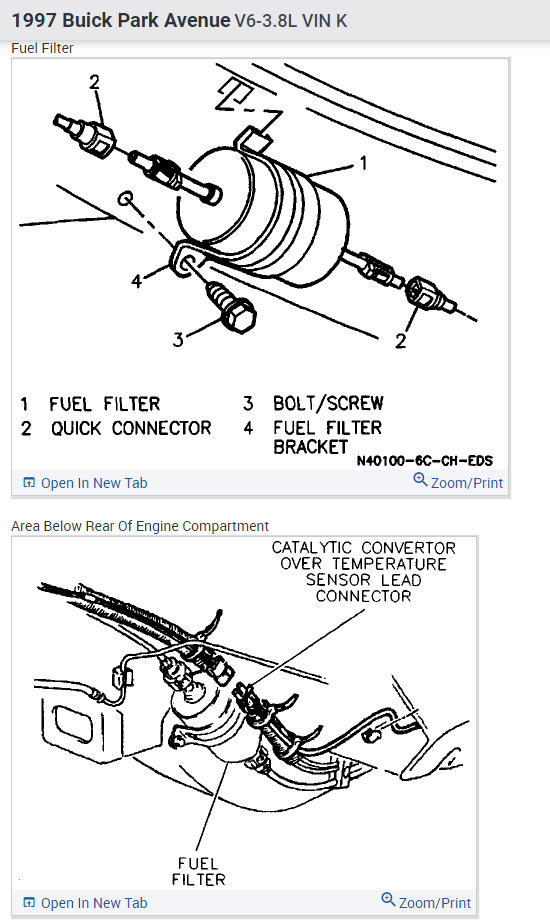 1997 Buick Park Avenue V6-3.8L VIN K

Fuel Filter

2

1

4

3

2

1 FUEL FILTER
2 QUICK CONNECTOR
3 BOLT/SCREW
4 FUEL FILTER BRACKET

N40100-6C-CH-EDS

Open In New Tab

Zoom/Print

Area Below Rear Of Engine Compartment

CATALYTIC CONVERTOR OVER TEMPERATURE SENSOR LEAD CONNECTOR

FUEL FILTER

Open In New Tab

Zoom/Print