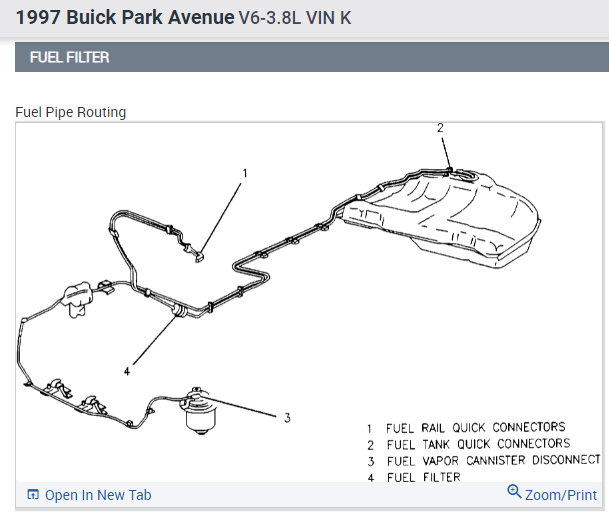 1997 Buick Park Avenue V6-3.8L VIN K

FUEL FILTER

Fuel Pipe Routing

2
1
4
3

1 FUEL RAIL QUICK CONNECTORS
2 FUEL TANK QUICK CONNECTORS
3 FUEL VAPOR CANNISTER DISCONNECT
4 FUEL FILTER

Open In New Tab
Zoom/Print