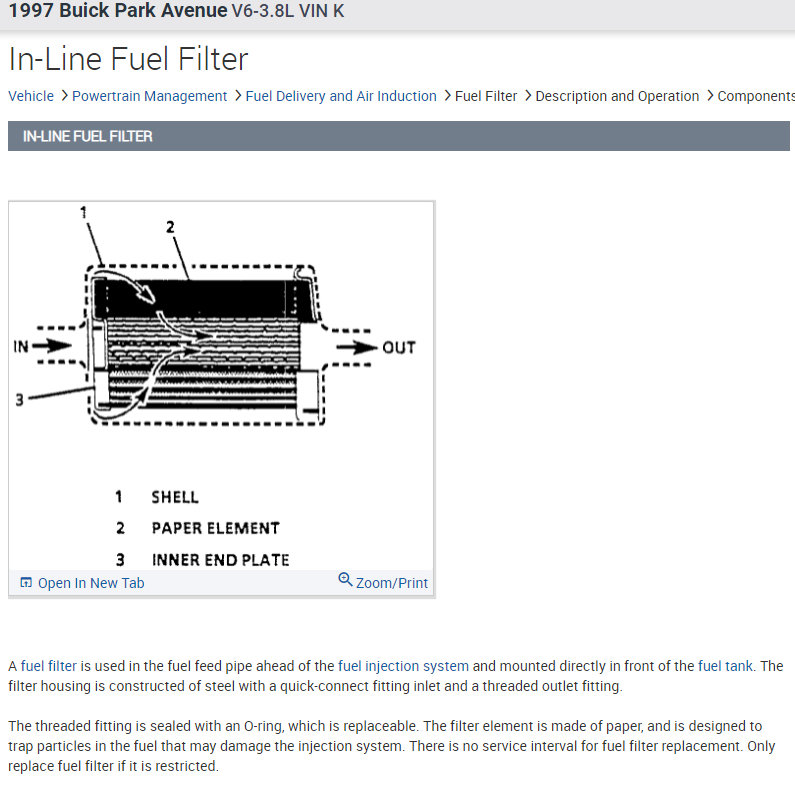 1997 Buick Park Avenue V6-3.8L VIN K

In-Line Fuel Filter

Vehicle > Powertrain Management > Fuel Delivery and Air Induction > Fuel Filter > Description and Operation > Components

IN-LINE FUEL FILTER

1
2
IN
OUT
3

1 SHELL
2 PAPER ELEMENT
3 INNER END PLATE

Open In New Tab
Zoom/Print

A fuel filter is used in the fuel feed pipe ahead of the fuel injection system and mounted directly in front of the fuel tank. The filter housing is constructed of steel with a quick-connect fitting inlet and a threaded outlet fitting.

The threaded fitting is sealed with an O-ring, which is replaceable. The filter element is made of paper, and is designed to trap particles in the fuel that may damage the injection system. There is no service interval for fuel filter replacement. Only replace fuel filter if it is restricted.