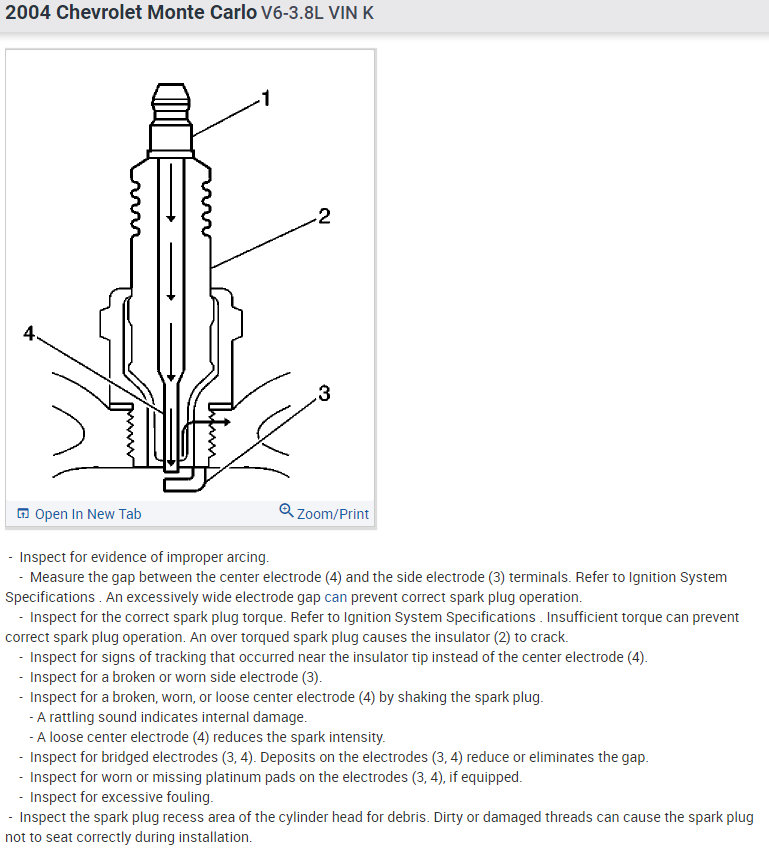 2004 Chevrolet Monte Carlo V6-3.8L VIN K

1
2
4
3

Open In New Tab
Zoom/Print

- Inspect for evidence of improper arcing.
- Measure the gap between the center electrode (4) and the side electrode (3) terminals. Refer to Ignition System Specifications . An excessively wide electrode gap can prevent correct spark plug operation.
- Inspect for the correct spark plug torque. Refer to Ignition System Specifications . Insufficient torque can prevent correct spark plug operation. An over torqued spark plug causes the insulator (2) to crack.
- Inspect for signs of tracking that occurred near the insulator tip instead of the center electrode (4).
- Inspect for a broken or worn side electrode (3).
- Inspect for a broken, worn, or loose center electrode (4) by shaking the spark plug.
- A rattling sound indicates internal damage.
- A loose center electrode (4) reduces the spark intensity.
- Inspect for bridged electrodes (3, 4). Deposits on the electrodes (3, 4) reduce or eliminates the gap.
- Inspect for worn or missing platinum pads on the electrodes (3, 4), if equipped.
- Inspect for excessive fouling.
- Inspect the spark plug recess area of the cylinder head for debris. Dirty or damaged threads can cause the spark plug not to seat correctly during installation.