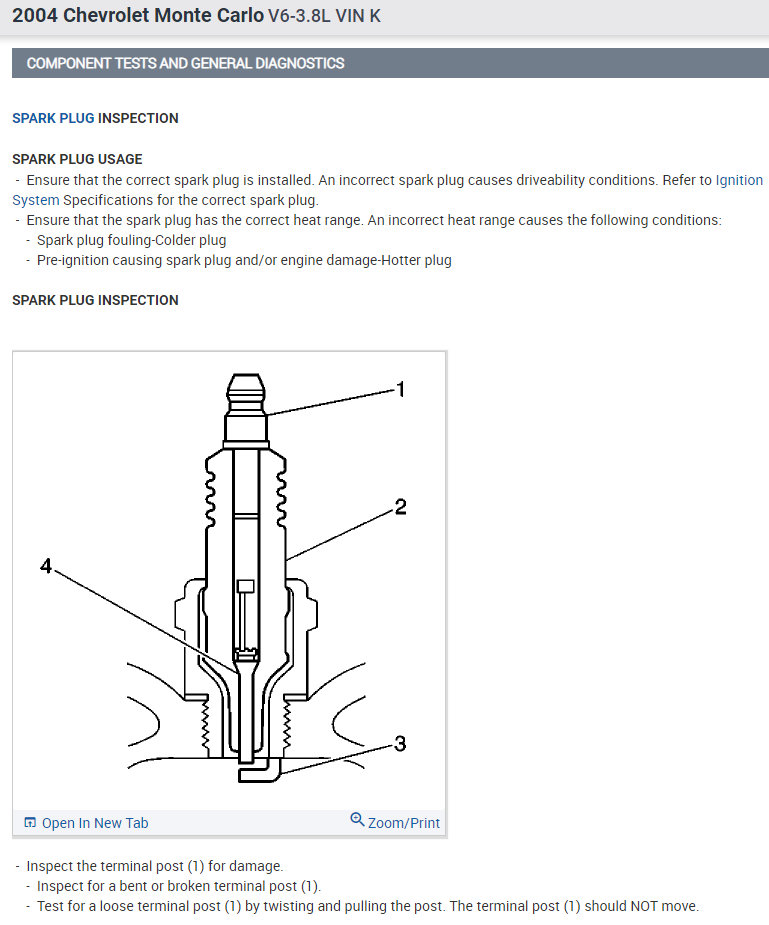 2004 Chevrolet Monte Carlo V6-3.8L VIN K

COMPONENT TESTS AND GENERAL DIAGNOSTICS

SPARK PLUG INSPECTION

SPARK PLUG USAGE
- Ensure that the correct spark plug is installed. An incorrect spark plug causes driveability conditions. Refer to Ignition System Specifications for the correct spark plug.
- Ensure that the spark plug has the correct heat range. An incorrect heat range causes the following conditions:
- Spark plug fouling-Colder plug
- Pre-ignition causing spark plug and/or engine damage-Hotter plug

SPARK PLUG INSPECTION

1
2
4
3

Open In New Tab
Zoom/Print

- Inspect the terminal post (1) for damage.
- Inspect for a bent or broken terminal post (1).
- Test for a loose terminal post (1) by twisting and pulling the post. The terminal post (1) should NOT move.