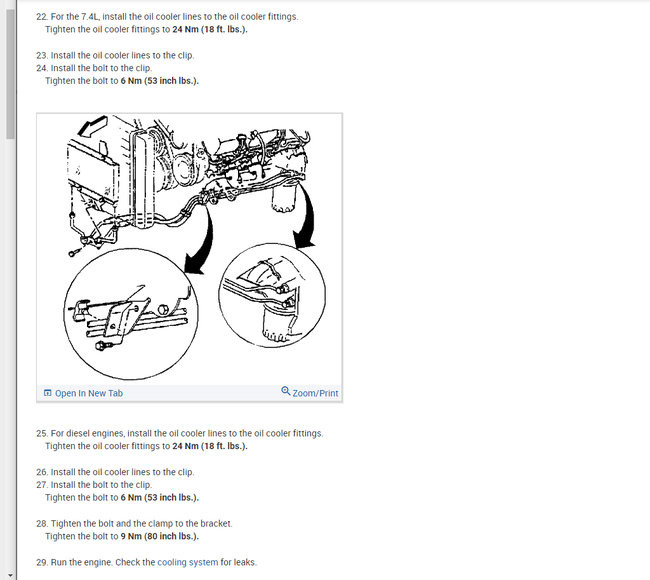 22. For the 7.4L, install the oil cooler lines to the oil cooler fittings.
Tighten the oil cooler fittings to 24 Nm (18 ft. lbs.).

23. Install the oil cooler lines to the clip.
24. Install the bolt to the clip.
Tighten the bolt to 6 Nm (53 inch lbs.).

Open In New Tab
Zoom/Print

25. For diesel engines, install the oil cooler lines to the oil cooler fittings.
Tighten the oil cooler fittings to 24 Nm (18 ft. lbs.).

26. Install the oil cooler lines to the clip.
27. Install the bolt to the clip.
Tighten the bolt to 6 Nm (53 inch lbs.).

28. Tighten the bolt and the clamp to the bracket.
Tighten the bolt to 9 Nm (80 inch lbs.).

29. Run the engine. Check the cooling system for leaks.