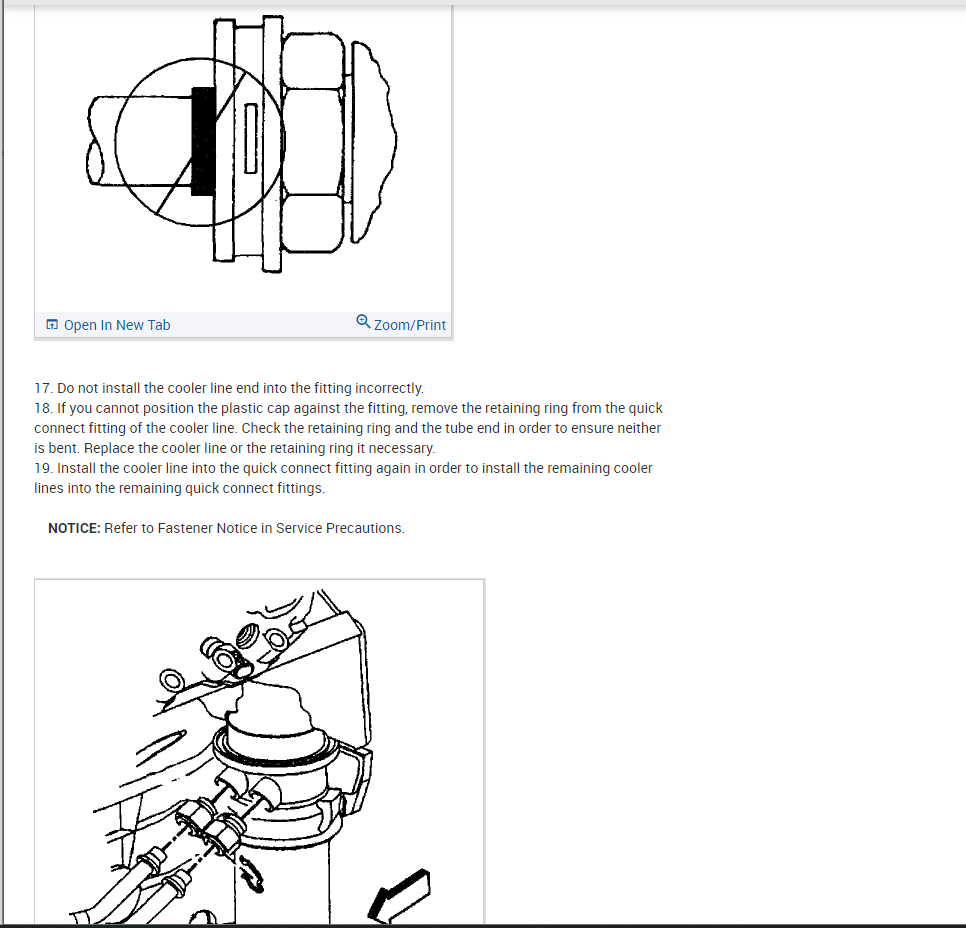 Open In New Tab

Zoom/Print

17. Do not install the cooler line end into the fitting incorrectly.
18. If you cannot position the plastic cap against the fitting, remove the retaining ring from the quick connect fitting of the cooler line. Check the retaining ring and the tube end in order to ensure neither is bent. Replace the cooler line or the retaining ring it necessary.
19. Install the cooler line into the quick connect fitting again in order to install the remaining cooler lines into the remaining quick connect fittings.

NOTICE: Refer to Fastener Notice in Service Precautions.