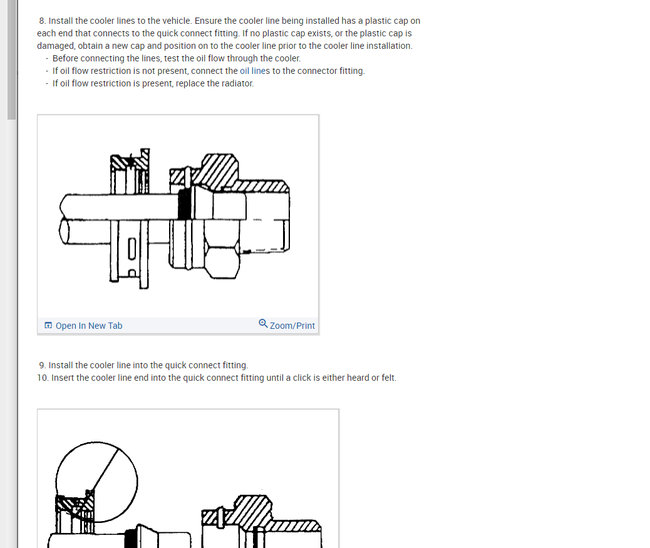 8. Install the cooler lines to the vehicle. Ensure the cooler line being installed has a plastic cap on each end that connects to the quick connect fitting. If no plastic cap exists, or the plastic cap is damaged, obtain a new cap and position on to the cooler line prior to the cooler line installation.

- Before connecting the lines, test the oil flow through the cooler.
- If oil flow restriction is not present, connect the oil lines to the connector fitting.
- If oil flow restriction is present, replace the radiator.

Open In New Tab

Zoom/Print

9. Install the cooler line into the quick connect fitting.
10. Insert the cooler line end into the quick connect fitting until a click is either heard or felt.