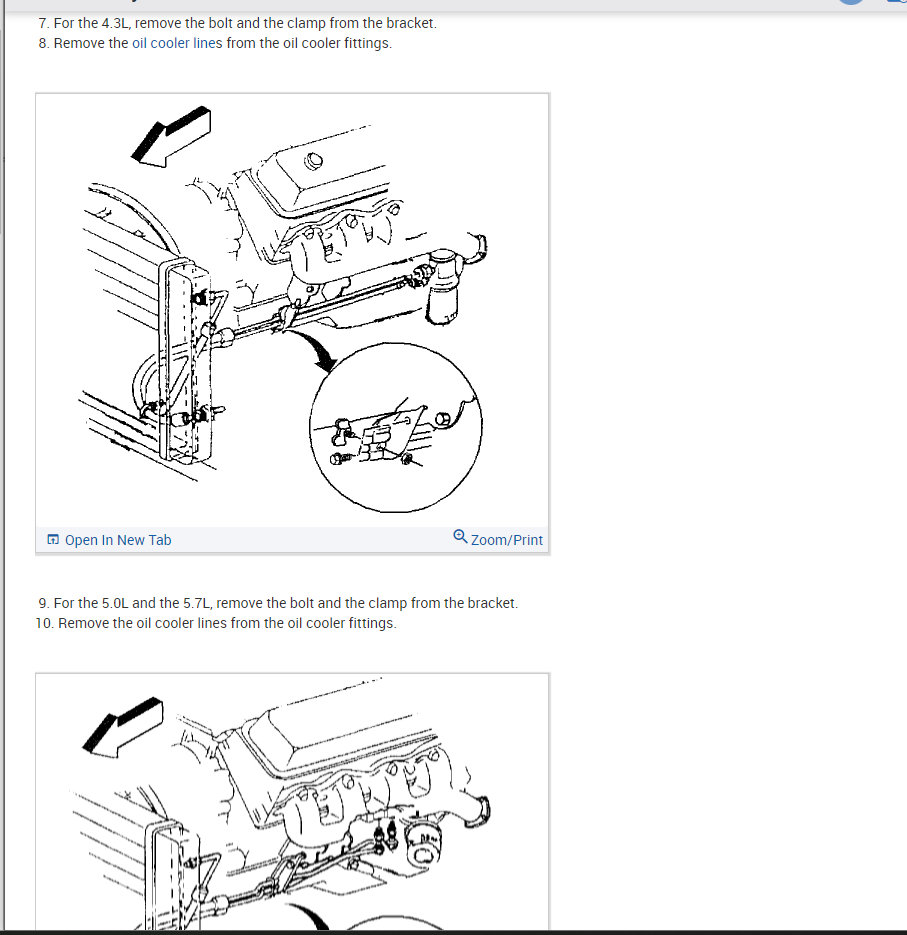 7. For the 4.3L, remove the bolt and the clamp from the bracket.
8. Remove the oil cooler lines from the oil cooler fittings.

Open In New Tab

Zoom/Print

9. For the 5.0L and the 5.7L, remove the bolt and the clamp from the bracket.
10. Remove the oil cooler lines from the oil cooler fittings.