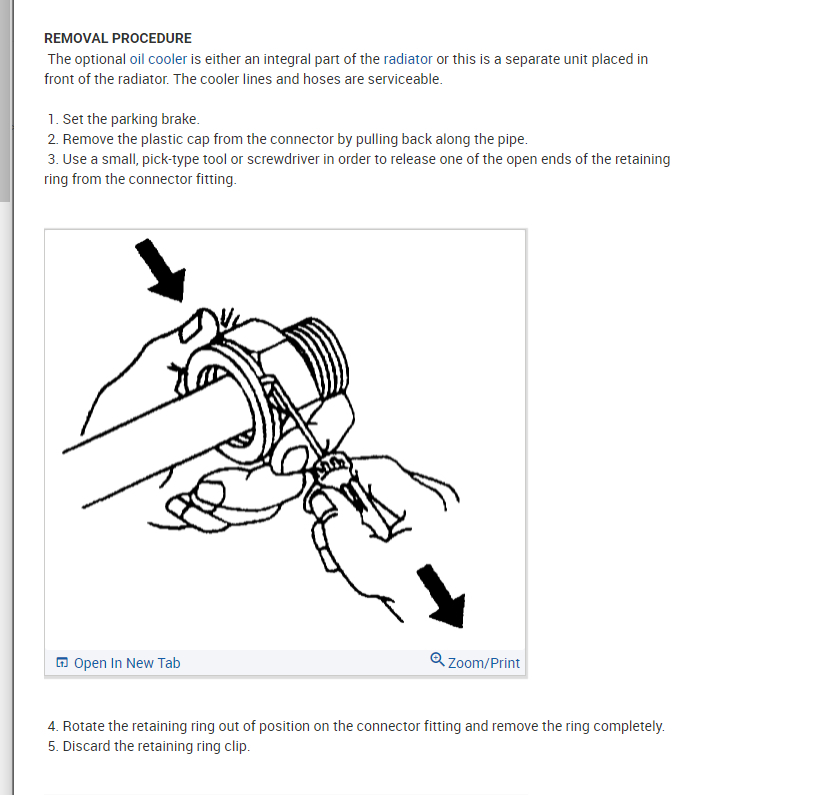 REMOVAL PROCEDURE

The optional oil cooler is either an integral part of the radiator or this is a separate unit placed in front of the radiator. The cooler lines and hoses are serviceable.

1. Set the parking brake.
2. Remove the plastic cap from the connector by pulling back along the pipe.
3. Use a small, pick-type tool or screwdriver in order to release one of the open ends of the retaining ring from the connector fitting.

Open In New Tab

Zoom/Print

4. Rotate the retaining ring out of position on the connector fitting and remove the ring completely.
5. Discard the retaining ring clip.