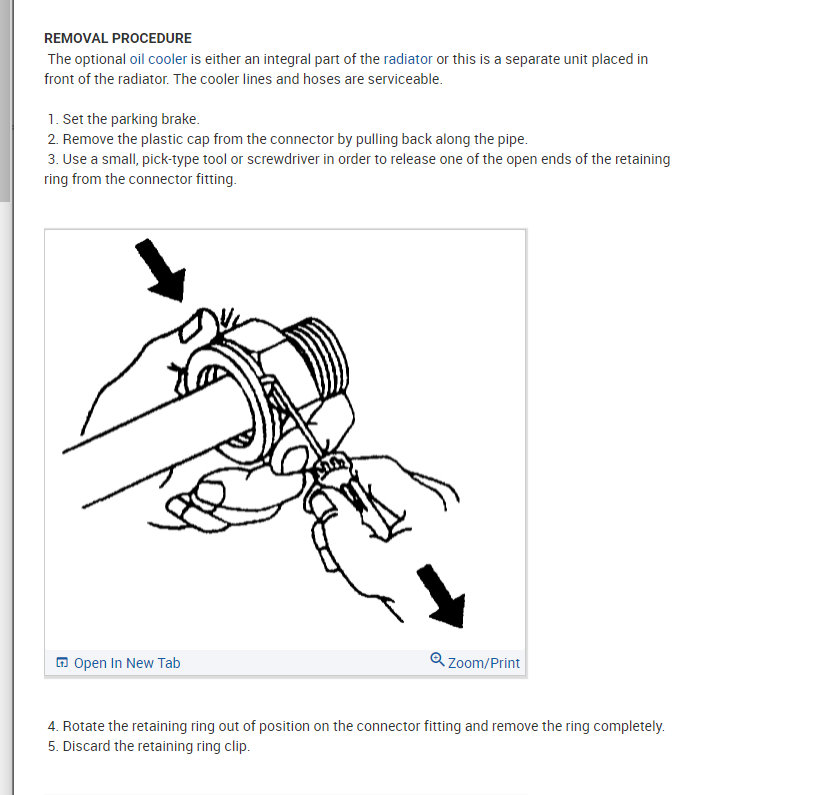 REMOVAL PROCEDURE

The optional oil cooler is either an integral part of the radiator or this is a separate unit placed in front of the radiator. The cooler lines and hoses are serviceable.

1. Set the parking brake.
2. Remove the plastic cap from the connector by pulling back along the pipe.
3. Use a small, pick-type tool or screwdriver in order to release one of the open ends of the retaining ring from the connector fitting.

Open In New Tab
Zoom/Print

4. Rotate the retaining ring out of position on the connector fitting and remove the ring completely.
5. Discard the retaining ring clip.