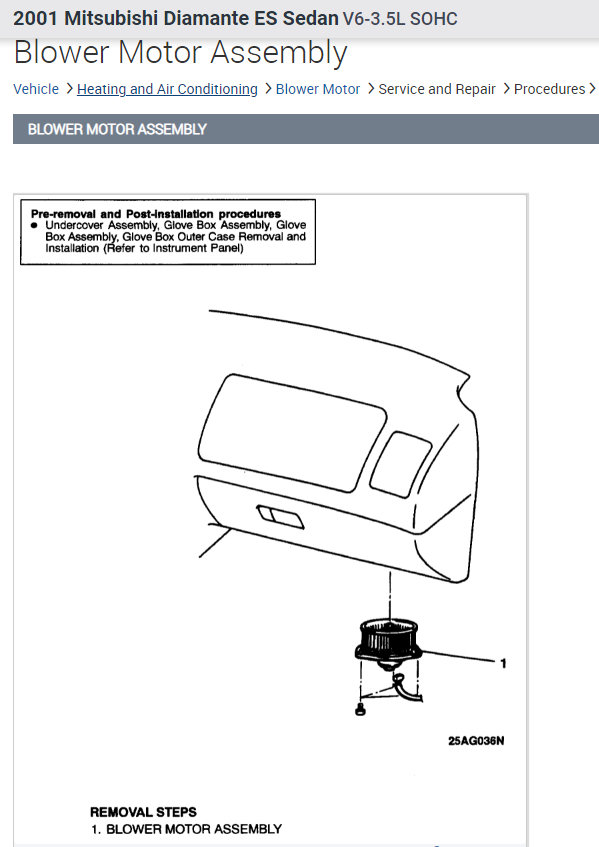 2001 Mitsubishi Diamante ES Sedan V6-3.5L SOHC

Blower Motor Assembly

Vehicle > Heating and Air Conditioning > Blower Motor > Service and Repair > Procedures >

BLOWER MOTOR ASSEMBLY

Pre-removal and Post-installation procedures
● Undercover Assembly, Glove Box Assembly, Glove Box Assembly, Glove Box Outer Case Removal and Installation (Refer to Instrument Panel)

1

25AG036N

REMOVAL STEPS
1. BLOWER MOTOR ASSEMBLY