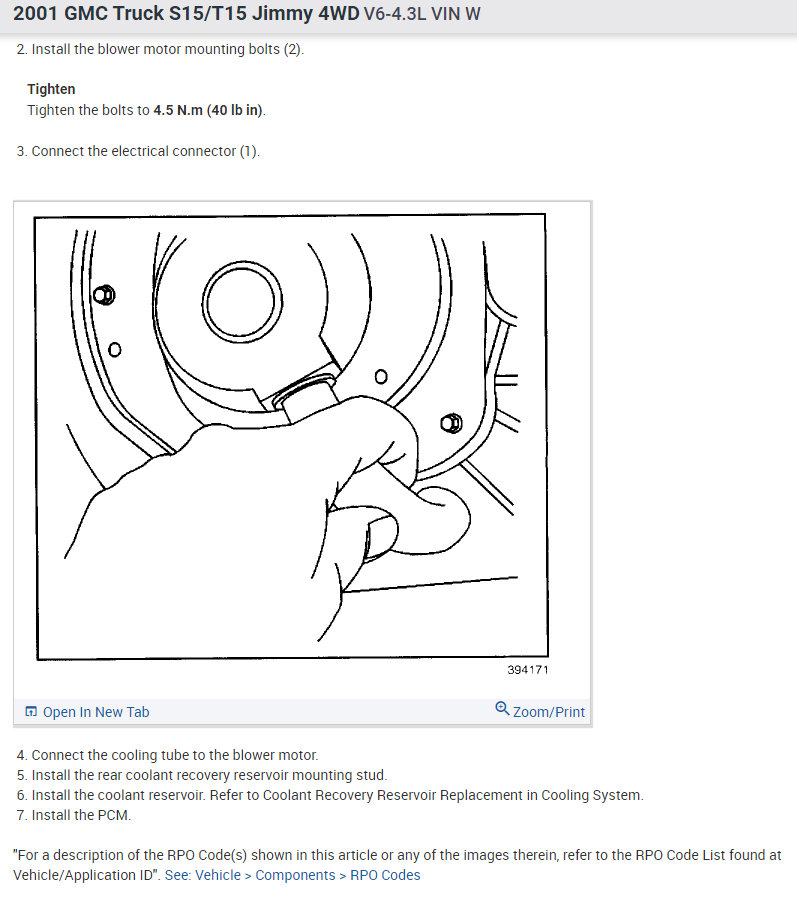 2001 GMC Truck S15/T15 Jimmy 4WD V6-4.3L VIN W

2. Install the blower motor mounting bolts (2).

Tighten
Tighten the bolts to 4.5 N.m (40 lb in).

3. Connect the electrical connector (1).

394171

Open In New Tab

Zoom/Print

4. Connect the cooling tube to the blower motor.
5. Install the rear coolant recovery reservoir mounting stud.
6. Install the coolant reservoir. Refer to Coolant Recovery Reservoir Replacement in Cooling System.
7. Install the PCM.

"For a description of the RPO Code(s) shown in this article or any of the images therein, refer to the RPO Code List found at Vehicle/Application ID". See: Vehicle > Components > RPO Codes