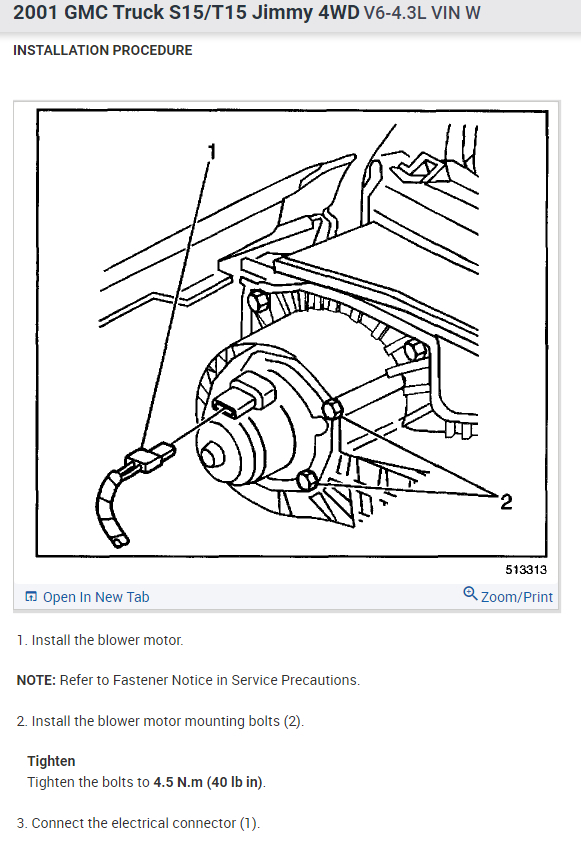 2001 GMC Truck S15/T15 Jimmy 4WD V6-4.3L VIN W

INSTALLATION PROCEDURE

1

2

513313

Open In New Tab

Zoom/Print

1. Install the blower motor.

NOTE: Refer to Fastener Notice in Service Precautions.

2. Install the blower motor mounting bolts (2).

Tighten
Tighten the bolts to 4.5 N.m (40 lb in).

3. Connect the electrical connector (1).