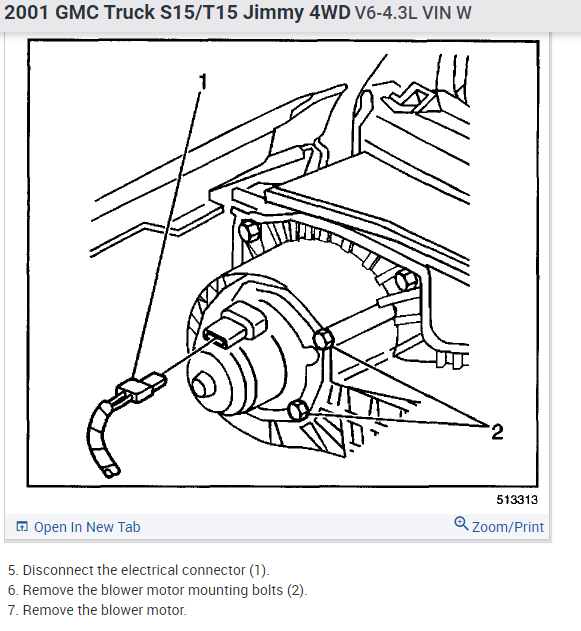 2001 GMC Truck S15/T15 Jimmy 4WD V6-4.3L VIN W

1

2

513313

Open In New Tab

Zoom/Print

5. Disconnect the electrical connector (1).
6. Remove the blower motor mounting bolts (2).
7. Remove the blower motor.