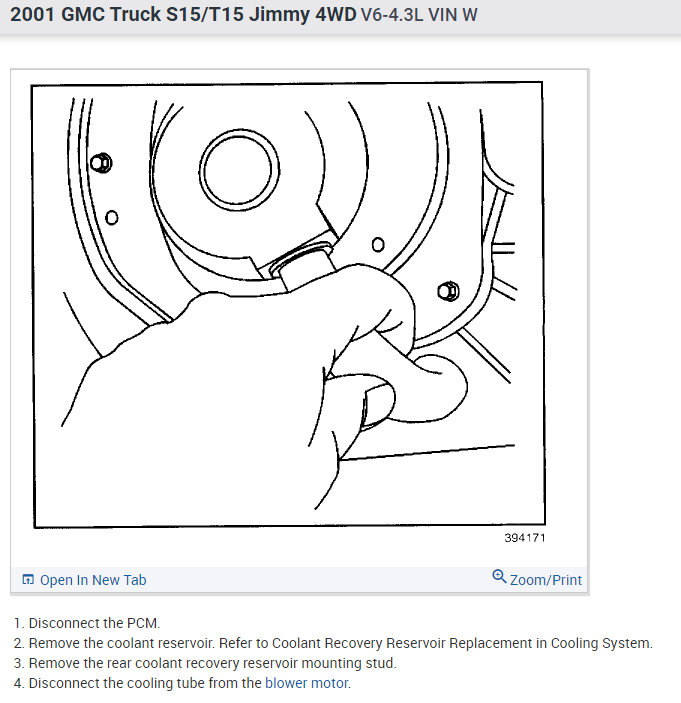 2001 GMC Truck S15/T15 Jimmy 4WD V6-4.3L VIN W

394171

Open In New Tab

Zoom/Print

1. Disconnect the PCM.
2. Remove the coolant reservoir. Refer to Coolant Recovery Reservoir Replacement in Cooling System.
3. Remove the rear coolant recovery reservoir mounting stud.
4. Disconnect the cooling tube from the blower motor.