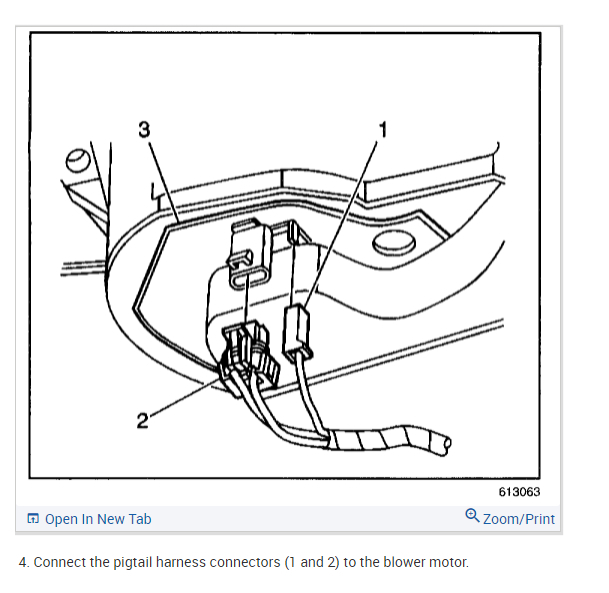 3

1

2

613063

Open In New Tab

Zoom/Print

4. Connect the pigtail harness connectors (1 and 2) to the blower motor.