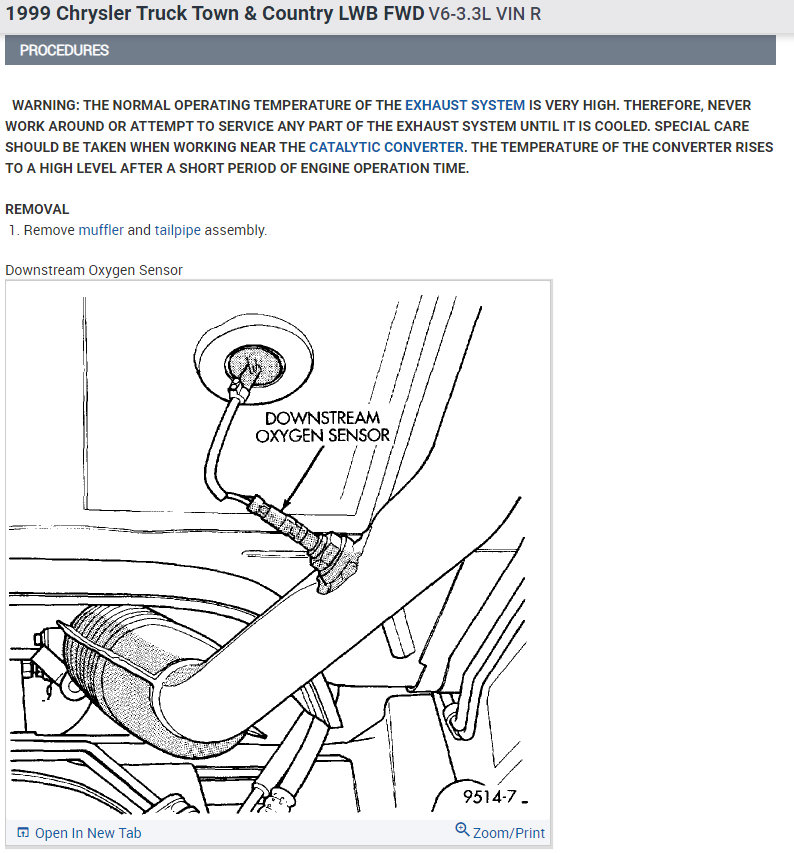 1999 Chrysler Truck Town & Country LWB FWD V6-3.3L VIN R

PROCEDURES

WARNING: THE NORMAL OPERATING TEMPERATURE OF THE EXHAUST SYSTEM IS VERY HIGH. THEREFORE, NEVER WORK AROUND OR ATTEMPT TO SERVICE ANY PART OF THE EXHAUST SYSTEM UNTIL IT IS COOLED. SPECIAL CARE SHOULD BE TAKEN WHEN WORKING NEAR THE CATALYTIC CONVERTER. THE TEMPERATURE OF THE CONVERTER RISES TO A HIGH LEVEL AFTER A SHORT PERIOD OF ENGINE OPERATION TIME.

REMOVAL
1. Remove muffler and tailpipe assembly.

Downstream Oxygen Sensor

DOWNSTREAM OXYGEN SENSOR

9514-7

Open In New Tab

Zoom/Print