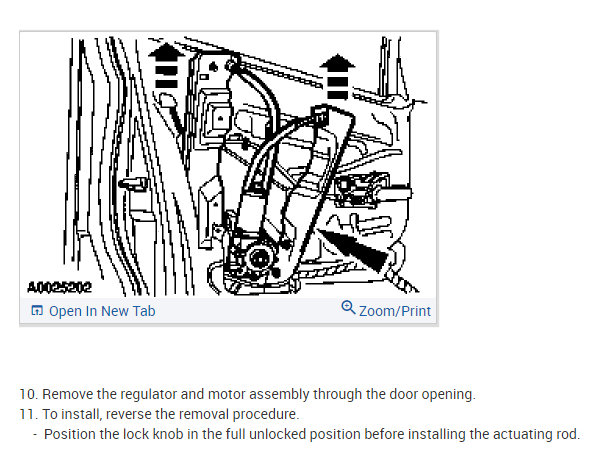 A0025202

Open In New Tab

Zoom/Print

10. Remove the regulator and motor assembly through the door opening.

11. To install, reverse the removal procedure.

- Position the lock knob in the full unlocked position before installing the actuating rod.