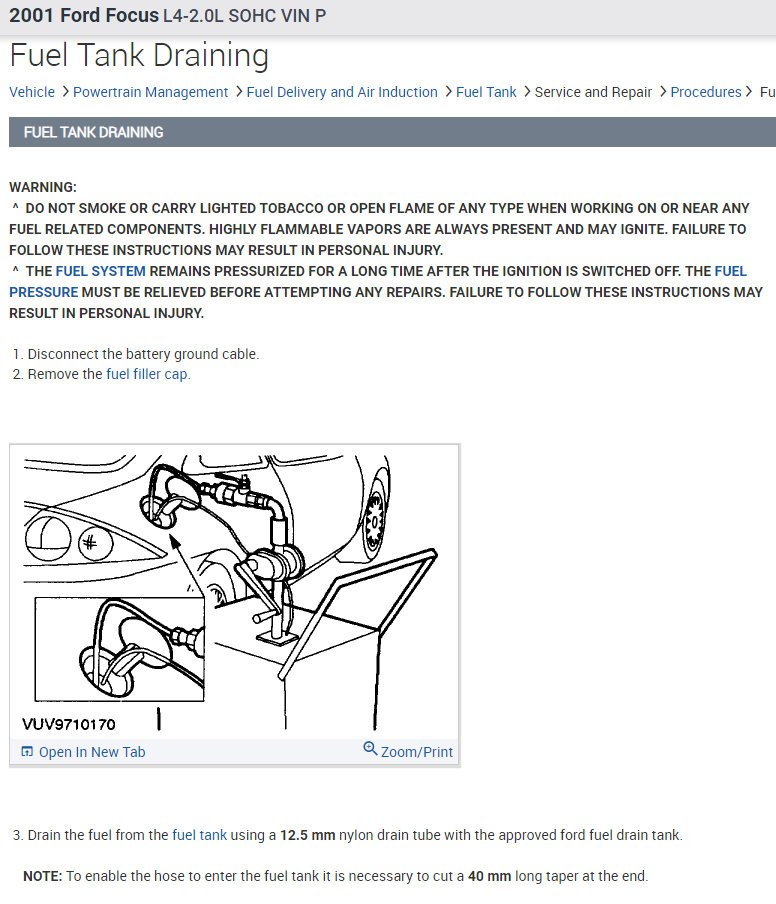 2001 Ford Focus L4-2.0L SOHC VIN P

Fuel Tank Draining

Vehicle > Powertrain Management > Fuel Delivery and Air Induction > Fuel Tank > Service and Repair > Procedures > Fu

FUEL TANK DRAINING

WARNING:
^ DO NOT SMOKE OR CARRY LIGHTED TOBACCO OR OPEN FLAME OF ANY TYPE WHEN WORKING ON OR NEAR ANY FUEL RELATED COMPONENTS. HIGHLY FLAMMABLE VAPORS ARE ALWAYS PRESENT AND MAY IGNITE. FAILURE TO FOLLOW THESE INSTRUCTIONS MAY RESULT IN PERSONAL INJURY.
^ THE FUEL SYSTEM REMAINS PRESSURIZED FOR A LONG TIME AFTER THE IGNITION IS SWITCHED OFF. THE FUEL PRESSURE MUST BE RELIEVED BEFORE ATTEMPTING ANY REPAIRS. FAILURE TO FOLLOW THESE INSTRUCTIONS MAY RESULT IN PERSONAL INJURY.

1. Disconnect the battery ground cable.
2. Remove the fuel filler cap.

VUV9710170

Open In New Tab

Zoom/Print

3. Drain the fuel from the fuel tank using a 12.5 mm nylon drain tube with the approved ford fuel drain tank.

NOTE: To enable the hose to enter the fuel tank it is necessary to cut a 40 mm long taper at the end.