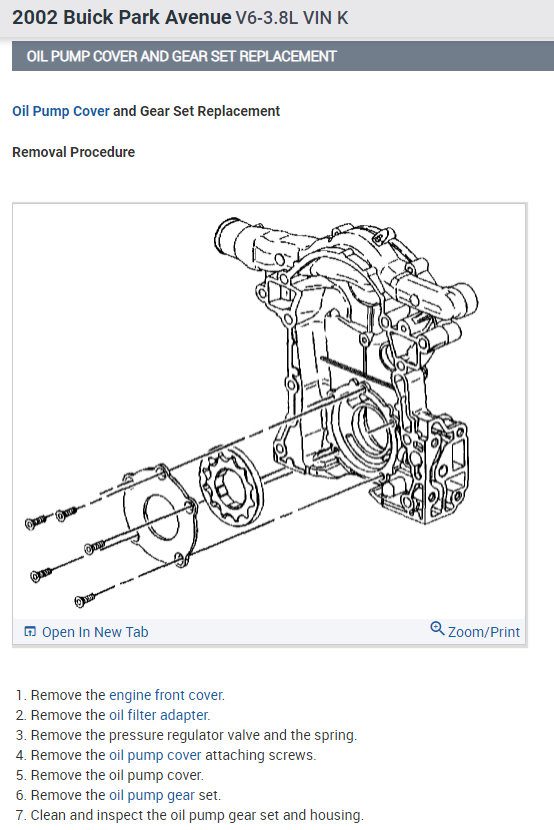 2002 Buick Park Avenue V6-3.8L VIN K

OIL PUMP COVER AND GEAR SET REPLACEMENT

Oil Pump Cover and Gear Set Replacement

Removal Procedure

Open In New Tab

Zoom/Print

1. Remove the engine front cover.
2. Remove the oil filter adapter.
3. Remove the pressure regulator valve and the spring.
4. Remove the oil pump cover attaching screws.
5. Remove the oil pump cover.
6. Remove the oil pump gear set.
7. Clean and inspect the oil pump gear set and housing.