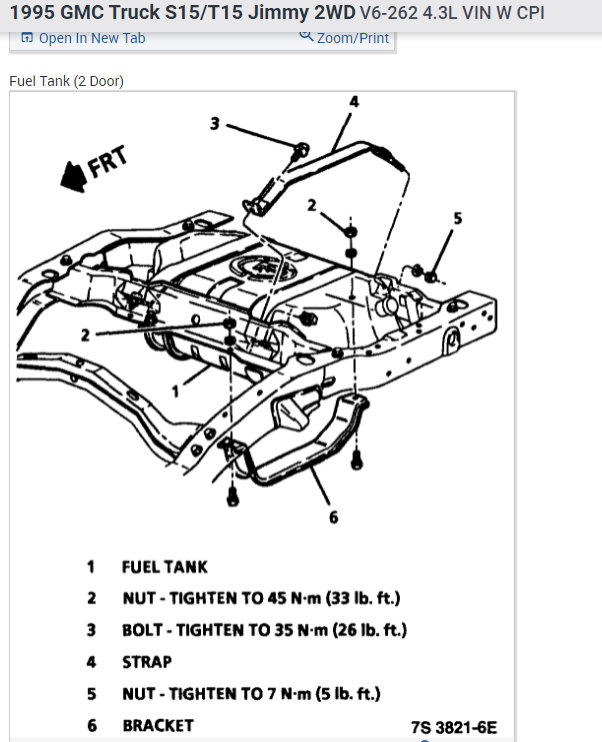 1995 GMC Truck S15/T15 Jimmy 2WD V6-262 4.3L VIN W CPI

Open In New Tab

Zoom/Print

Fuel Tank (2 Door)

FRT

3

4

2

5

2

1

6

1 FUEL TANK

2 NUT - TIGHTEN TO 45 N·m (33 lb. ft.)

3 BOLT - TIGHTEN TO 35 N·m (26 lb. ft.)

4 STRAP

5 NUT - TIGHTEN TO 7 N·m (5 lb. ft.)

6 BRACKET

7S 3821-6E