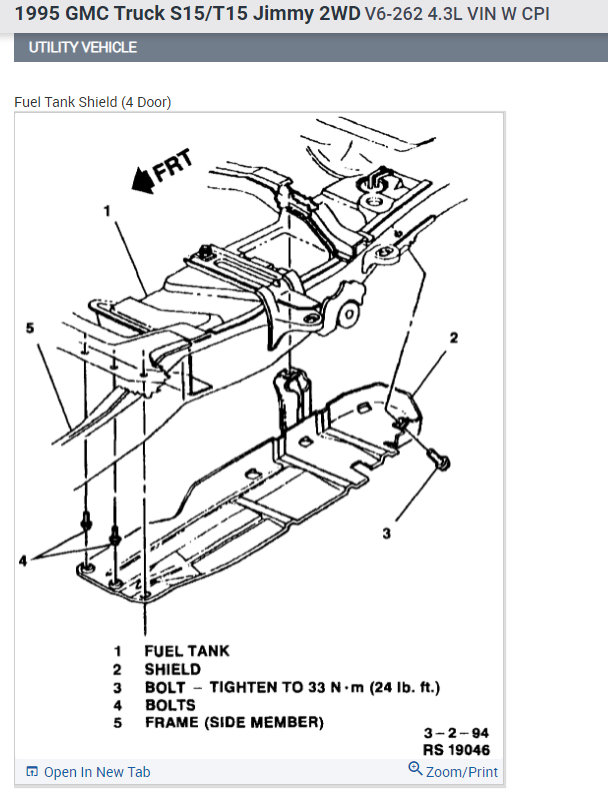 1995 GMC Truck S15/T15 Jimmy 2WD V6-262 4.3L VIN W CPI

UTILITY VEHICLE

Fuel Tank Shield (4 Door)

FRT

1

5

2

3

4

1 FUEL TANK
2 SHIELD
3 BOLT – TIGHTEN TO 33 N·m (24 lb. ft.)
4 BOLTS
5 FRAME (SIDE MEMBER)

3–2–94
RS 19046

Open In New Tab

Zoom/Print