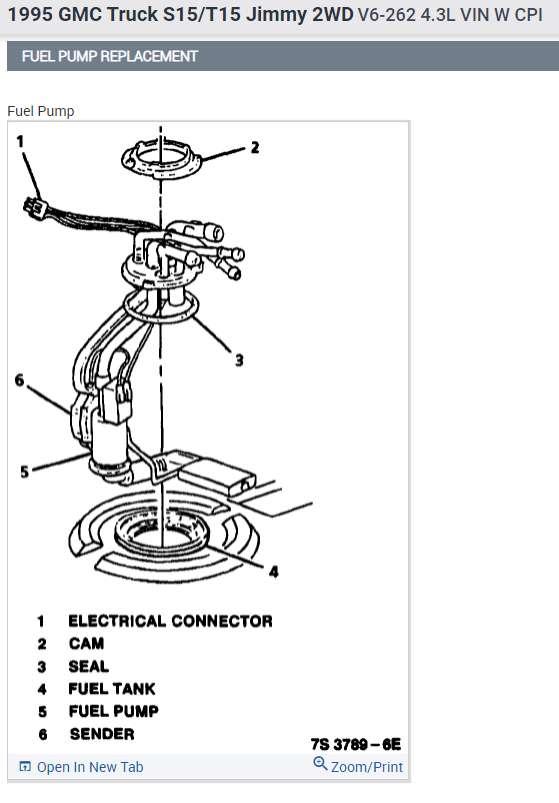 1995 GMC Truck S15/T15 Jimmy 2WD V6-262 4.3L VIN W CPI

FUEL PUMP REPLACEMENT

Fuel Pump

1
2
3
6
5
4

1 ELECTRICAL CONNECTOR
2 CAM
3 SEAL
4 FUEL TANK
5 FUEL PUMP
6 SENDER

7S 3789 – 6E

Open In New Tab
Zoom/Print