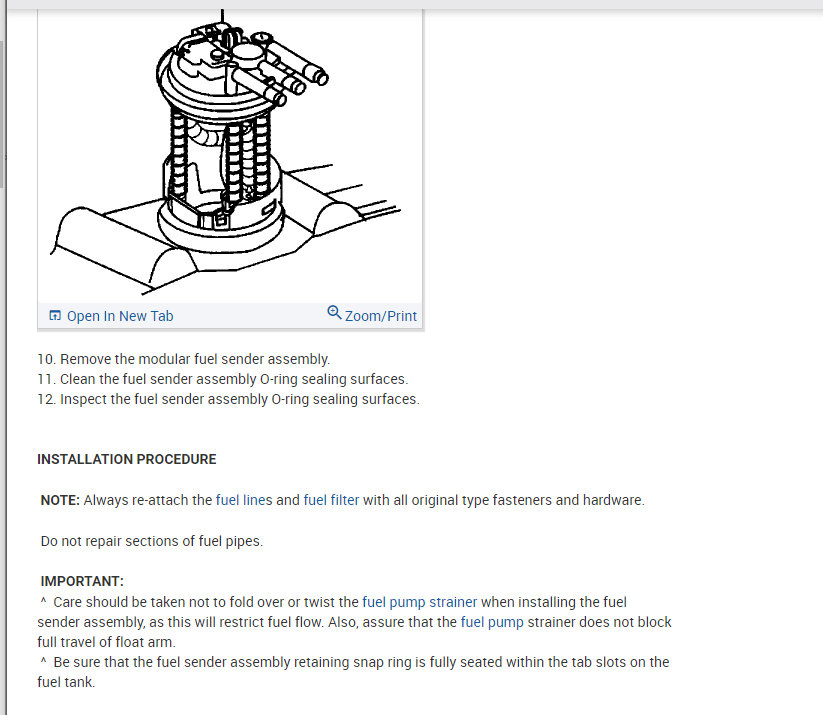 Open In New Tab
Zoom/Print

10. Remove the modular fuel sender assembly.
11. Clean the fuel sender assembly O-ring sealing surfaces.
12. Inspect the fuel sender assembly O-ring sealing surfaces.

INSTALLATION PROCEDURE

NOTE: Always re-attach the fuel lines and fuel filter with all original type fasteners and hardware.

Do not repair sections of fuel pipes.

IMPORTANT:
^ Care should be taken not to fold over or twist the fuel pump strainer when installing the fuel sender assembly, as this will restrict fuel flow. Also, assure that the fuel pump strainer does not block full travel of float arm.
^ Be sure that the fuel sender assembly retaining snap ring is fully seated within the tab slots on the fuel tank.