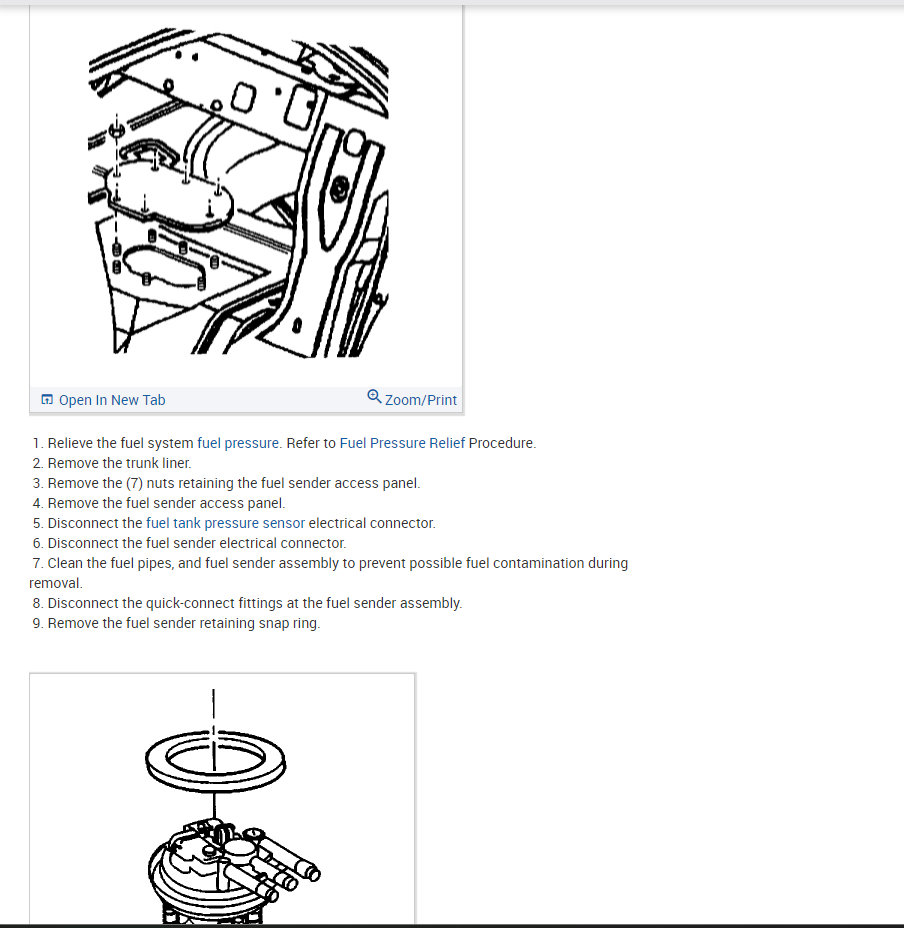 Open In New Tab

Zoom/Print

1. Relieve the fuel system fuel pressure. Refer to Fuel Pressure Relief Procedure.
2. Remove the trunk liner.
3. Remove the (7) nuts retaining the fuel sender access panel.
4. Remove the fuel sender access panel.
5. Disconnect the fuel tank pressure sensor electrical connector.
6. Disconnect the fuel sender electrical connector.
7. Clean the fuel pipes, and fuel sender assembly to prevent possible fuel contamination during removal.
8. Disconnect the quick-connect fittings at the fuel sender assembly.
9. Remove the fuel sender retaining snap ring.