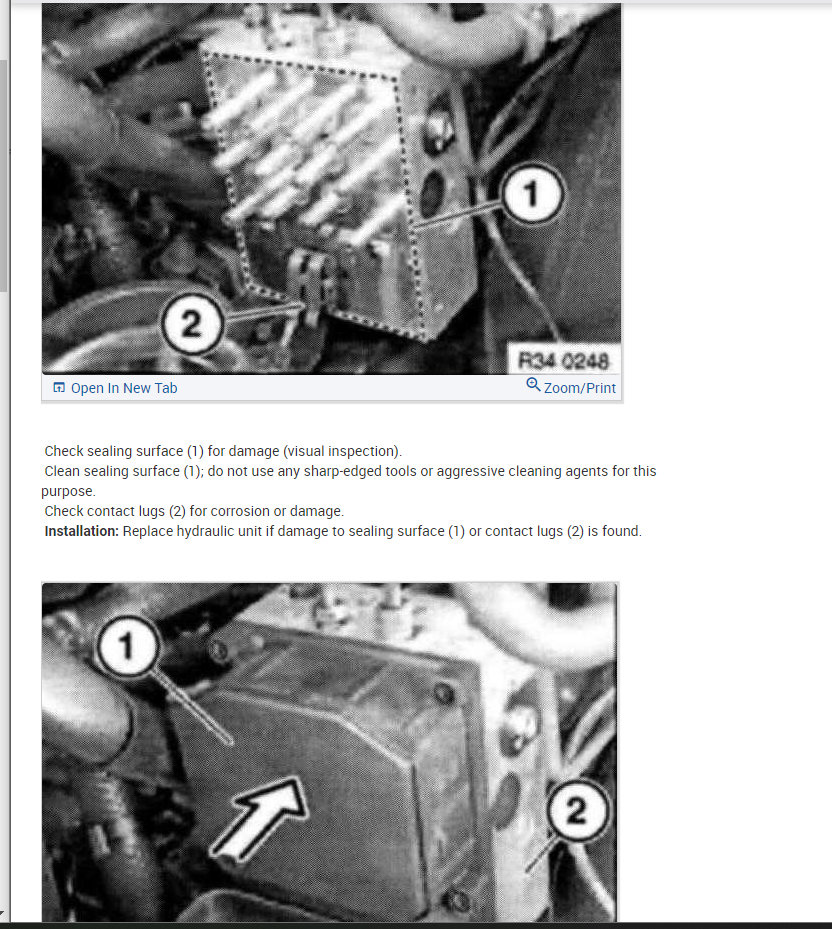 1

2

R34 0248

Open In New Tab

Zoom/Print

Check sealing surface (1) for damage (visual inspection).
Clean sealing surface (1); do not use any sharp-edged tools or aggressive cleaning agents for this purpose.
Check contact lugs (2) for corrosion or damage.
**Installation:** Replace hydraulic unit if damage to sealing surface (1) or contact lugs (2) is found.

1

2