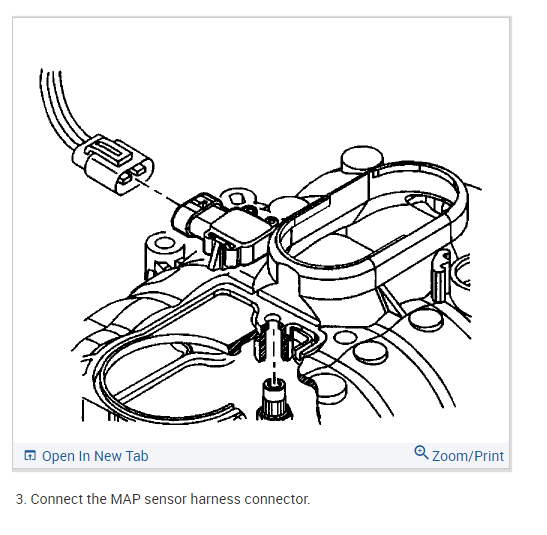 Open In New Tab

Zoom/Print

3. Connect the MAP sensor harness connector.