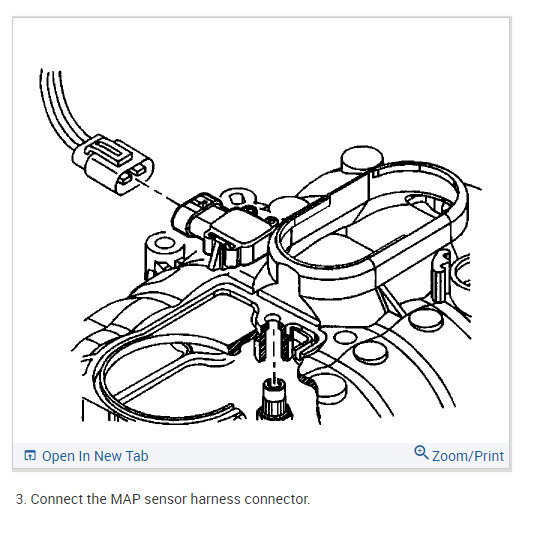 Open In New Tab

Zoom/Print

3. Connect the MAP sensor harness connector.