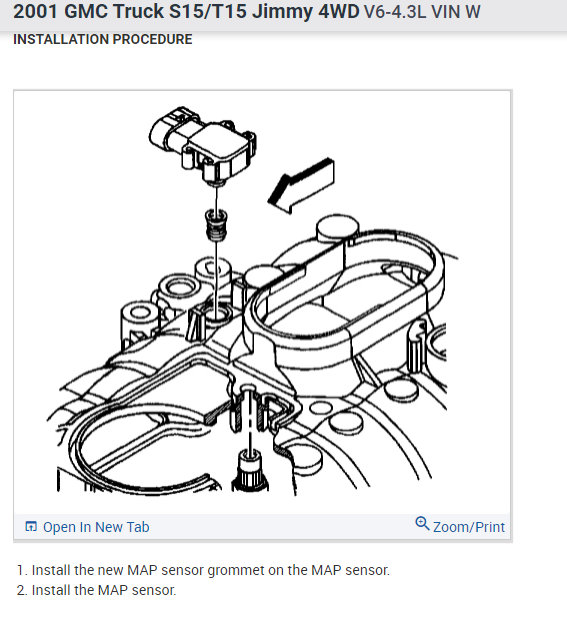 2001 GMC Truck S15/T15 Jimmy 4WD V6-4.3L VIN W

INSTALLATION PROCEDURE

Open In New Tab

Zoom/Print

1. Install the new MAP sensor grommet on the MAP sensor.
2. Install the MAP sensor.