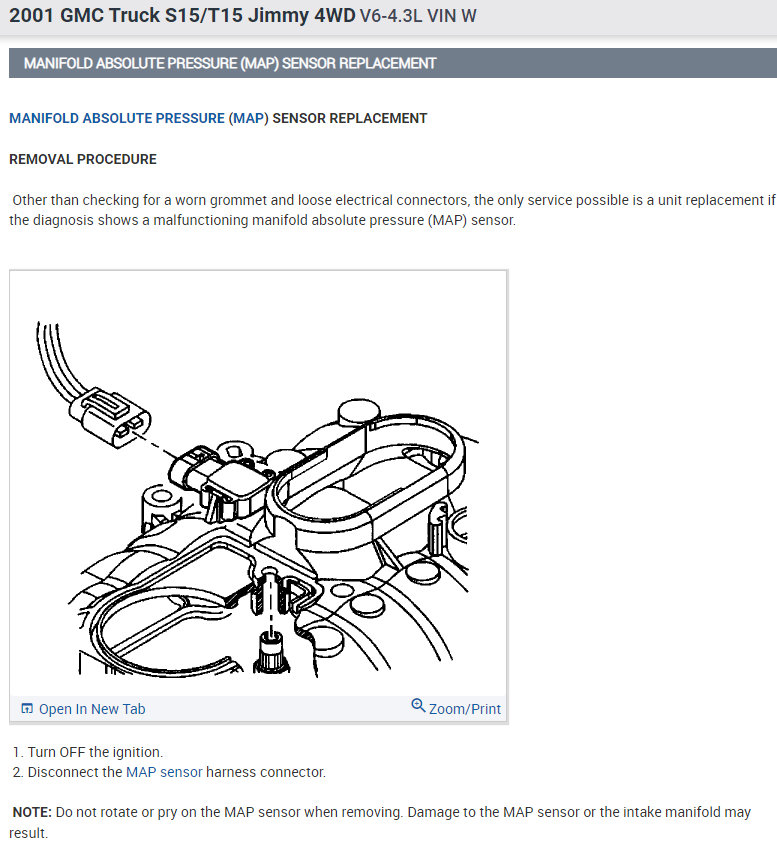 2001 GMC Truck S15/T15 Jimmy 4WD V6-4.3L VIN W

MANIFOLD ABSOLUTE PRESSURE (MAP) SENSOR REPLACEMENT

MANIFOLD ABSOLUTE PRESSURE (MAP) SENSOR REPLACEMENT

REMOVAL PROCEDURE

Other than checking for a worn grommet and loose electrical connectors, the only service possible is a unit replacement if the diagnosis shows a malfunctioning manifold absolute pressure (MAP) sensor.

Open In New Tab

Zoom/Print

1. Turn OFF the ignition.
2. Disconnect the MAP sensor harness connector.

NOTE: Do not rotate or pry on the MAP sensor when removing. Damage to the MAP sensor or the intake manifold may result.