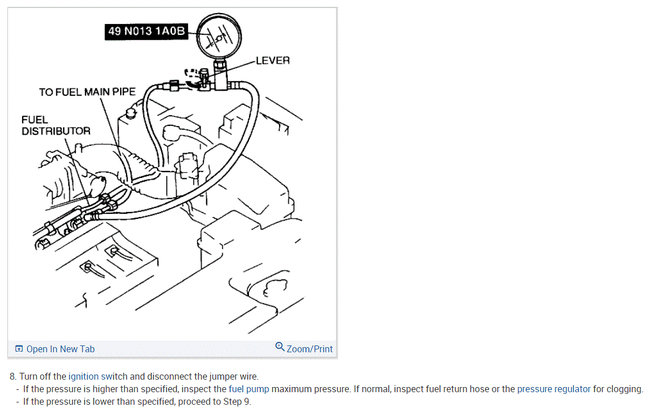 49 N013 1A0B
LEVER
TO FUEL MAIN PIPE
FUEL DISTRIBUTOR

Open In New Tab
Zoom/Print

8. Turn off the ignition switch and disconnect the jumper wire.
- If the pressure is higher than specified, inspect the fuel pump maximum pressure. If normal, inspect fuel return hose or the pressure regulator for clogging.
- If the pressure is lower than specified, proceed to Step 9.