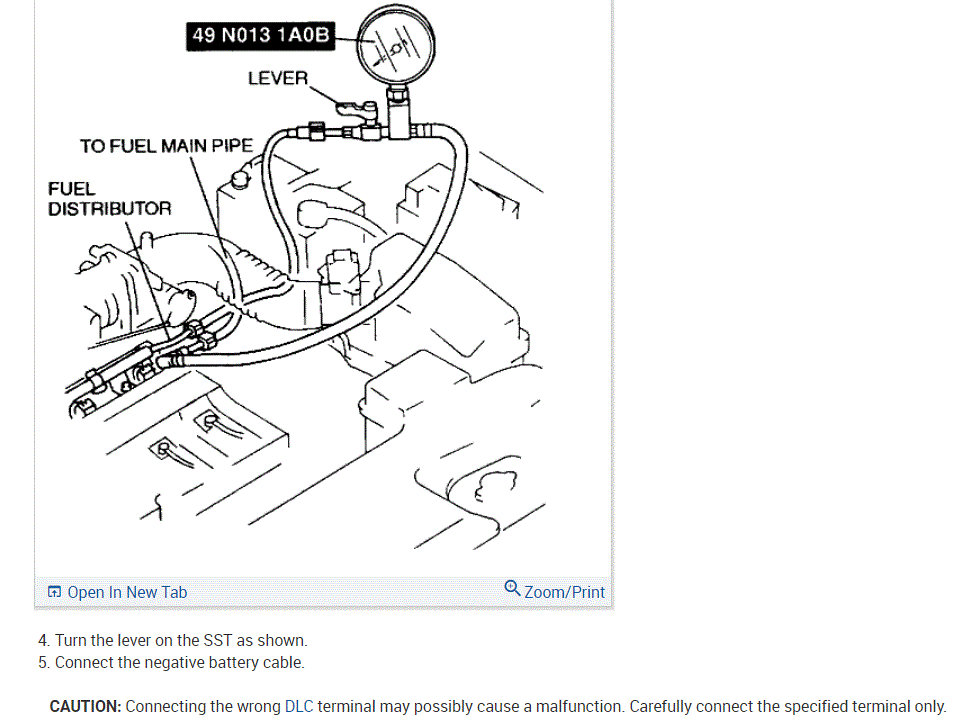 49 N013 1A0B

LEVER

TO FUEL MAIN PIPE

FUEL DISTRIBUTOR

Open In New Tab

Zoom/Print

4. Turn the lever on the SST as shown.
5. Connect the negative battery cable.

CAUTION: Connecting the wrong DLC terminal may possibly cause a malfunction. Carefully connect the specified terminal only.