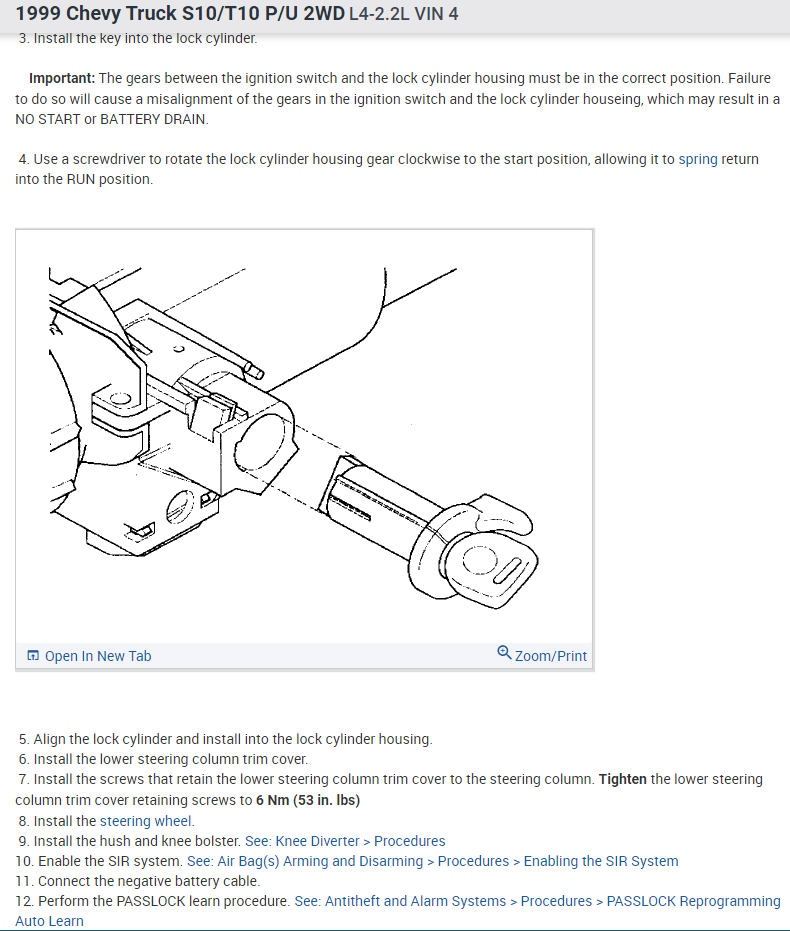 1999 Chevy Truck S10/T10 P/U 2WD L4-2.2L VIN 4

3. Install the key into the lock cylinder.

Important: The gears between the ignition switch and the lock cylinder housing must be in the correct position. Failure to do so will cause a misalignment of the gears in the ignition switch and the lock cylinder houseing, which may result in a NO START or BATTERY DRAIN.

4. Use a screwdriver to rotate the lock cylinder housing gear clockwise to the start position, allowing it to spring return into the RUN position.

Open In New Tab

Zoom/Print

5. Align the lock cylinder and install into the lock cylinder housing.
6. Install the lower steering column trim cover.
7. Install the screws that retain the lower steering column trim cover to the steering column. Tighten the lower steering column trim cover retaining screws to 6 Nm (53 in. lbs)
8. Install the steering wheel.
9. Install the hush and knee bolster. See: Knee Diverter > Procedures
10. Enable the SIR system. See: Air Bag(s) Arming and Disarming > Procedures > Enabling the SIR System
11. Connect the negative battery cable.
12. Perform the PASSLOCK learn procedure. See: Antitheft and Alarm Systems > Procedures > PASSLOCK Reprogramming Auto Learn