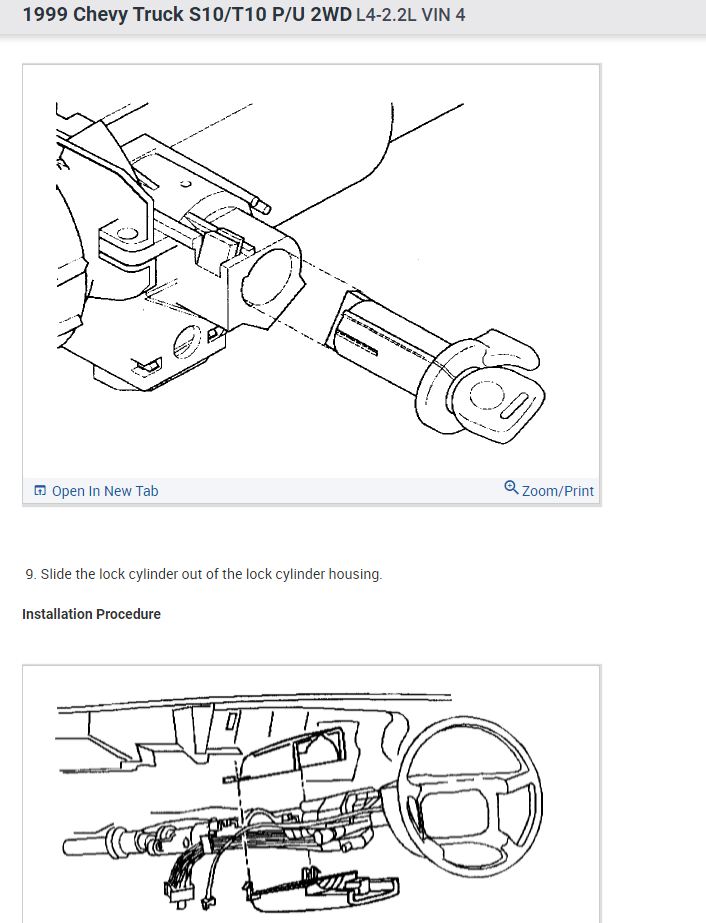 1999 Chevy Truck S10/T10 P/U 2WD L4-2.2L VIN 4

Open In New Tab

Zoom/Print

9. Slide the lock cylinder out of the lock cylinder housing.

Installation Procedure