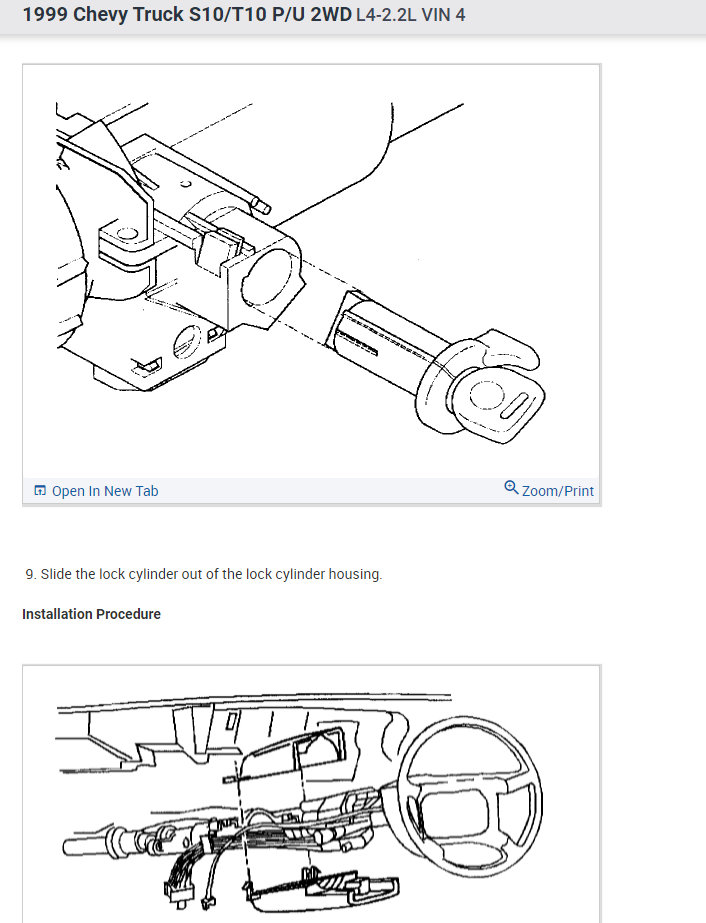 1999 Chevy Truck S10/T10 P/U 2WD L4-2.2L VIN 4

Open In New Tab

Zoom/Print

9. Slide the lock cylinder out of the lock cylinder housing.

Installation Procedure