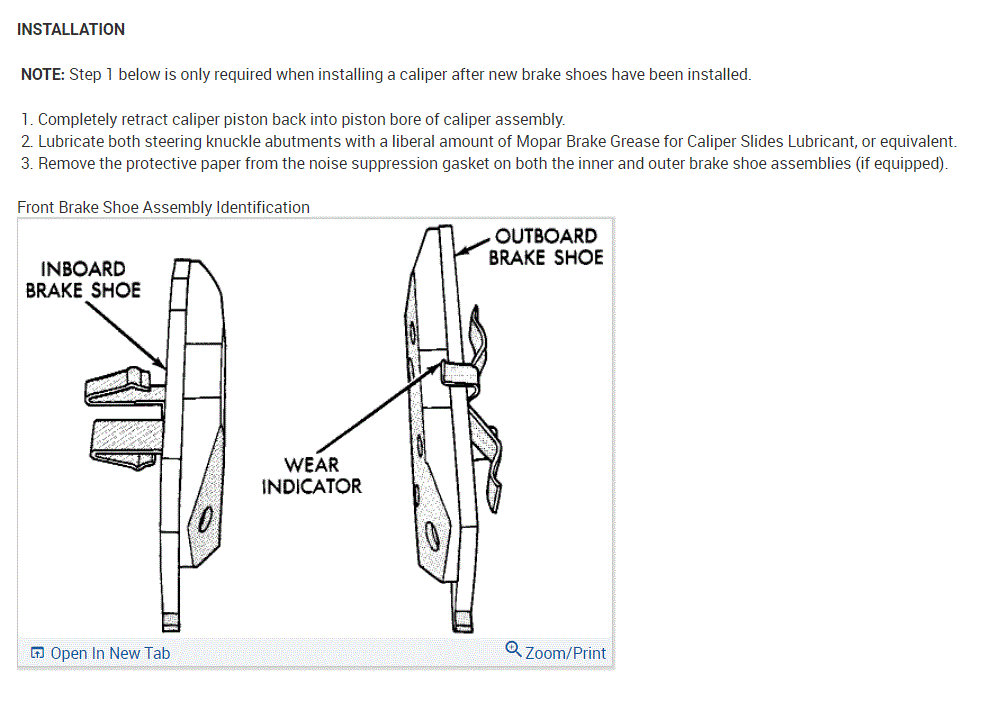 INSTALLATION

NOTE: Step 1 below is only required when installing a caliper after new brake shoes have been installed.

1. Completely retract caliper piston back into piston bore of caliper assembly.
2. Lubricate both steering knuckle abutments with a liberal amount of Mopar Brake Grease for Caliper Slides Lubricant, or equivalent.
3. Remove the protective paper from the noise suppression gasket on both the inner and outer brake shoe assemblies (if equipped).

Front Brake Shoe Assembly Identification

INBOARD BRAKE SHOE

OUTBOARD BRAKE SHOE

WEAR INDICATOR

Open In New Tab

Zoom/Print