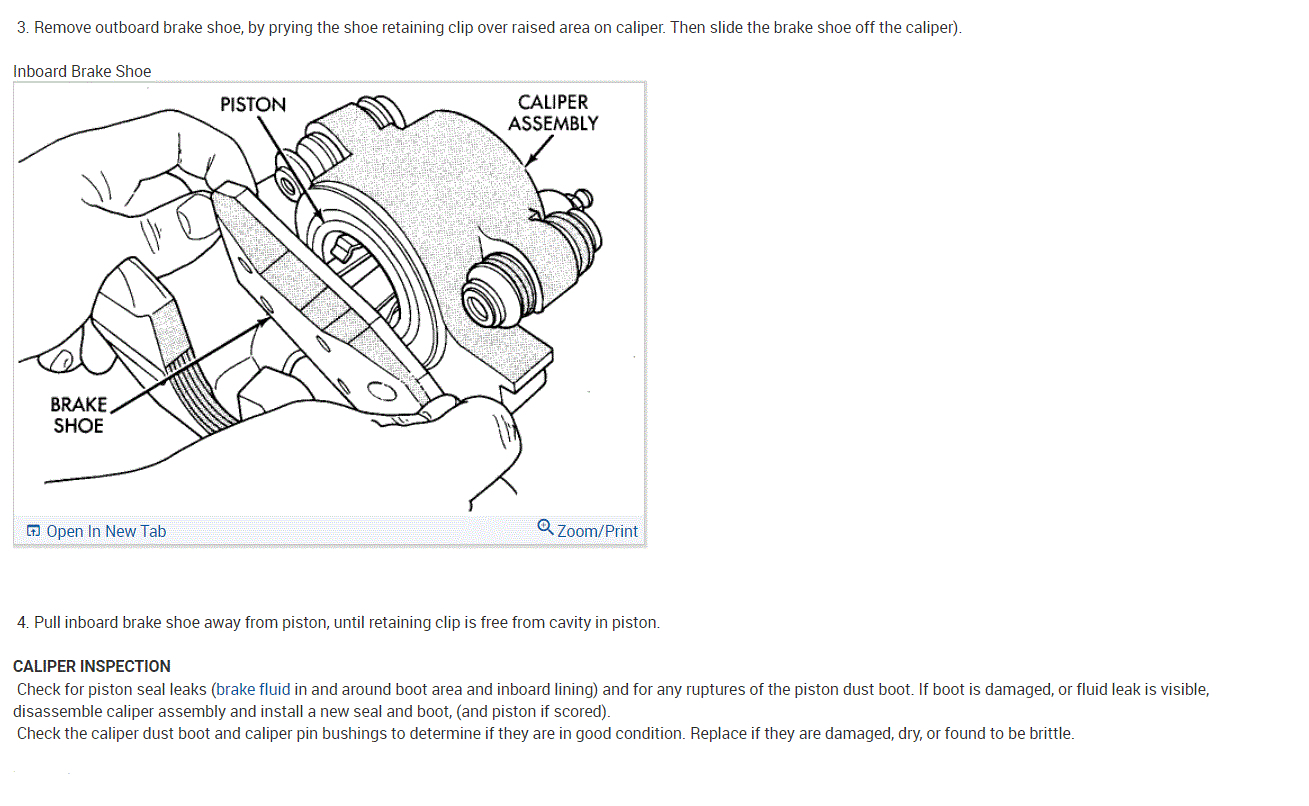 3. Remove outboard brake shoe, by prying the shoe retaining clip over raised area on caliper. Then slide the brake shoe off the caliper).

Inboard Brake Shoe

PISTON

CALIPER ASSEMBLY

BRAKE SHOE

Open In New Tab

Zoom/Print

4. Pull inboard brake shoe away from piston, until retaining clip is free from cavity in piston.

CALIPER INSPECTION

Check for piston seal leaks (brake fluid in and around boot area and inboard lining) and for any ruptures of the piston dust boot. If boot is damaged, or fluid leak is visible, disassemble caliper assembly and install a new seal and boot, (and piston if scored).

Check the caliper dust boot and caliper pin bushings to determine if they are in good condition. Replace if they are damaged, dry, or found to be brittle.