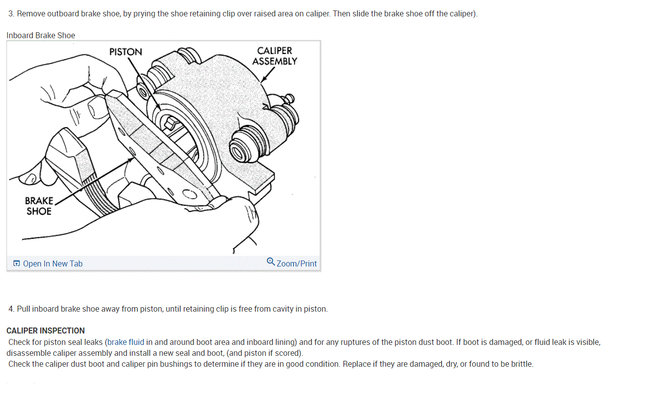 3. Remove outboard brake shoe, by prying the shoe retaining clip over raised area on caliper. Then slide the brake shoe off the caliper).

Inboard Brake Shoe

PISTON

CALIPER ASSEMBLY

BRAKE SHOE

Open In New Tab

Zoom/Print

4. Pull inboard brake shoe away from piston, until retaining clip is free from cavity in piston.

CALIPER INSPECTION

Check for piston seal leaks (brake fluid in and around boot area and inboard lining) and for any ruptures of the piston dust boot. If boot is damaged, or fluid leak is visible, disassemble caliper assembly and install a new seal and boot, (and piston if scored).

Check the caliper dust boot and caliper pin bushings to determine if they are in good condition. Replace if they are damaged, dry, or found to be brittle.