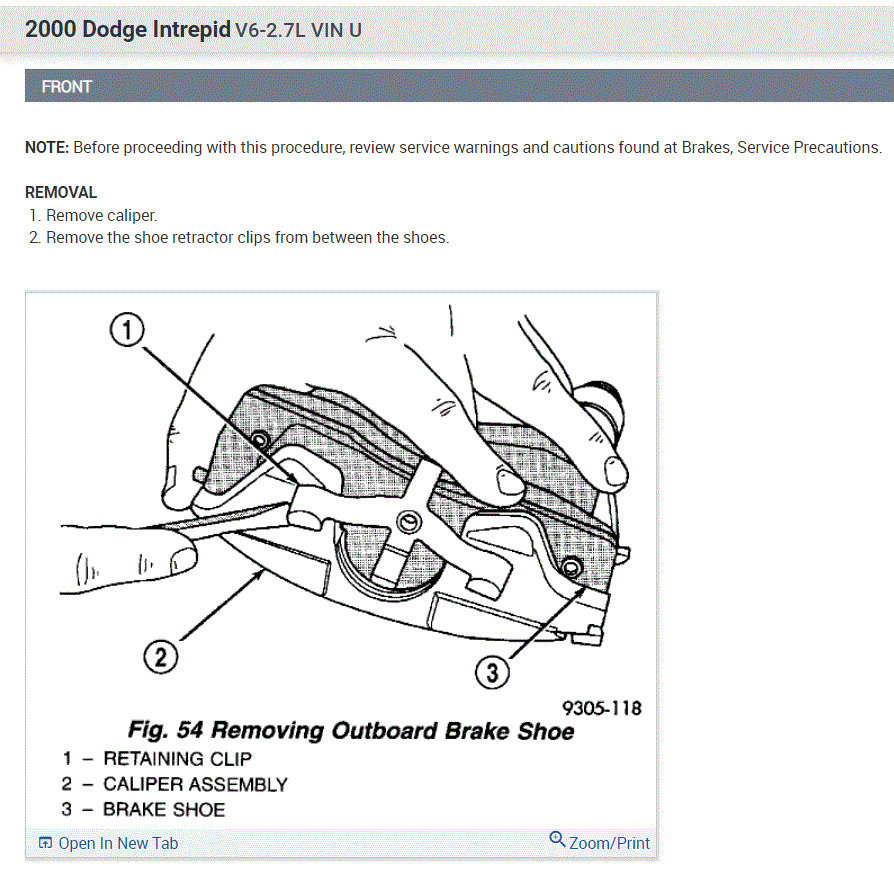 2000 Dodge Intrepid V6-2.7L VIN U

FRONT

NOTE: Before proceeding with this procedure, review service warnings and cautions found at Brakes, Service Precautions.

REMOVAL
1. Remove caliper.
2. Remove the shoe retractor clips from between the shoes.

1

2

3

9305-118

Fig. 54 Removing Outboard Brake Shoe
1 – RETAINING CLIP
2 – CALIPER ASSEMBLY
3 – BRAKE SHOE

Open In New Tab

Zoom/Print