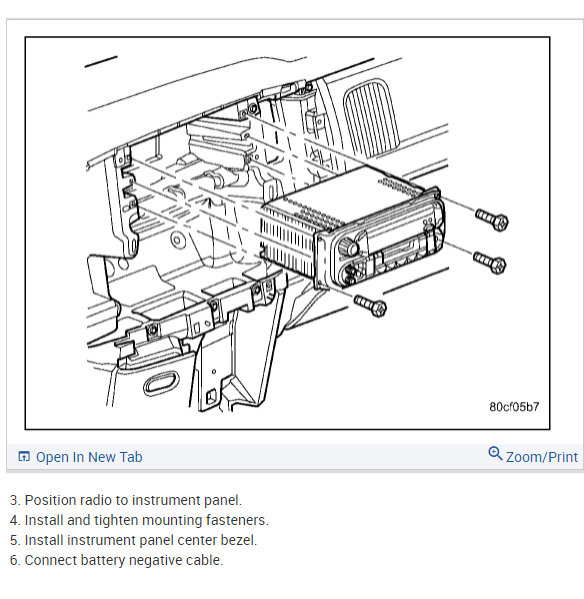 80cf05b7

Open In New Tab

Zoom/Print

3. Position radio to instrument panel.
4. Install and tighten mounting fasteners.
5. Install instrument panel center bezel.
6. Connect battery negative cable.