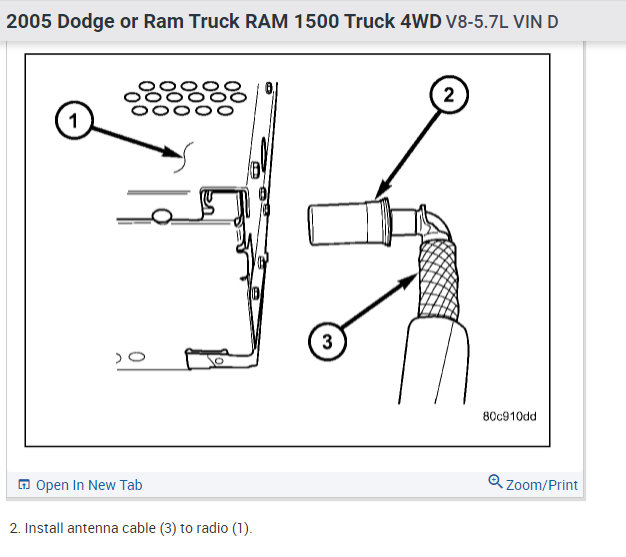 2005 Dodge or Ram Truck RAM 1500 Truck 4WD V8-5.7L VIN D

1
2
3
80c910dd

Open In New Tab
Zoom/Print

2. Install antenna cable (3) to radio (1).