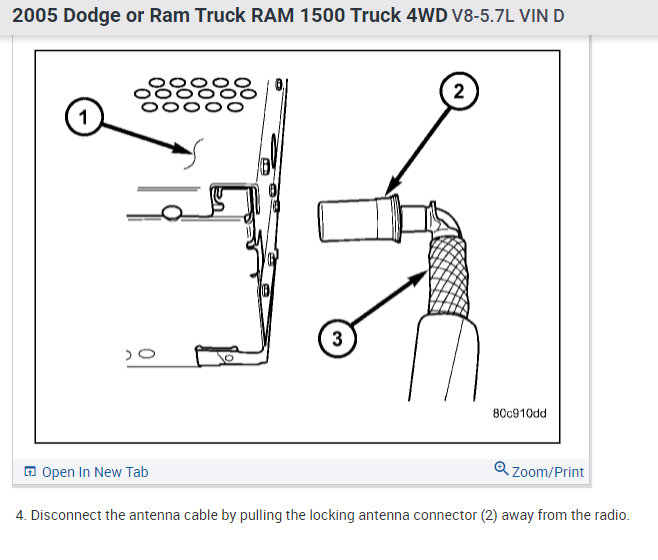 2005 Dodge or Ram Truck RAM 1500 Truck 4WD V8-5.7L VIN D

1

2

3

80c910dd

Open In New Tab

Zoom/Print

4. Disconnect the antenna cable by pulling the locking antenna connector (2) away from the radio.