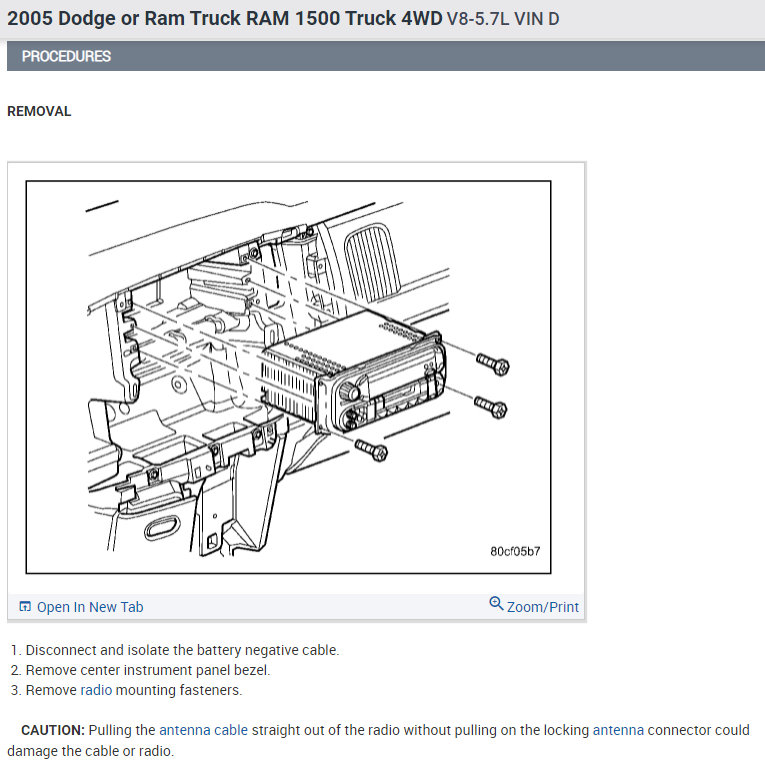 2005 Dodge or Ram Truck RAM 1500 Truck 4WD V8-5.7L VIN D

PROCEDURES

REMOVAL

80cf05b7

Open In New Tab

Zoom/Print

1. Disconnect and isolate the battery negative cable.
2. Remove center instrument panel bezel.
3. Remove radio mounting fasteners.

CAUTION: Pulling the antenna cable straight out of the radio without pulling on the locking antenna connector could damage the cable or radio.