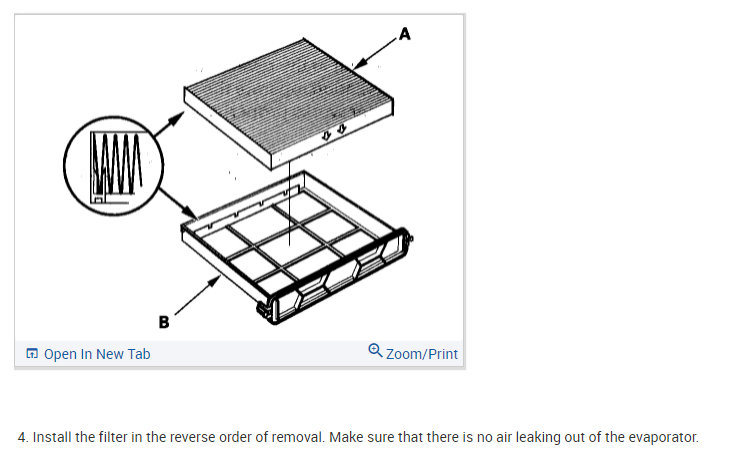 A

B

Open In New Tab

Zoom/Print

4. Install the filter in the reverse order of removal. Make sure that there is no air leaking out of the evaporator.