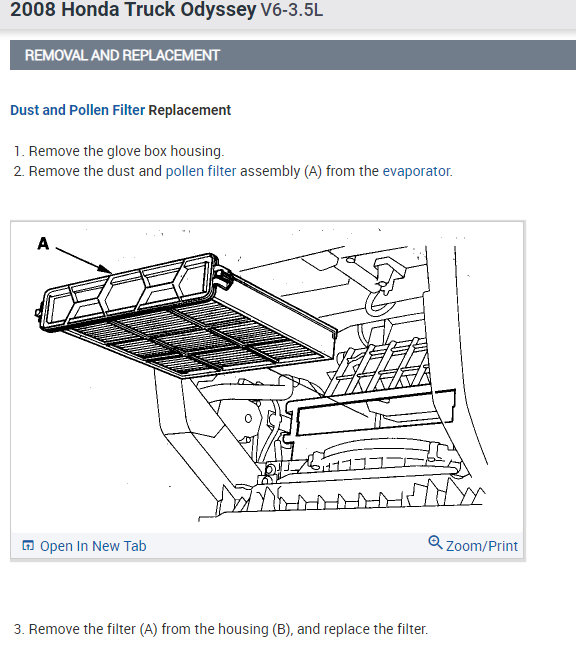 2008 Honda Truck Odyssey V6-3.5L

REMOVAL AND REPLACEMENT

Dust and Pollen Filter Replacement

1. Remove the glove box housing.
2. Remove the dust and pollen filter assembly (A) from the evaporator.

A

Open In New Tab

Zoom/Print

3. Remove the filter (A) from the housing (B), and replace the filter.