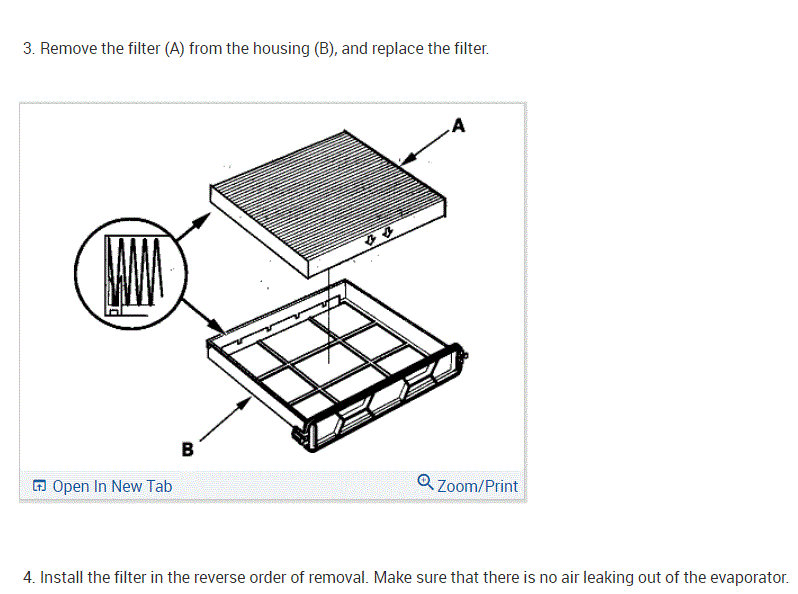 3. Remove the filter (A) from the housing (B), and replace the filter.

A

B

Open In New Tab

Zoom/Print

4. Install the filter in the reverse order of removal. Make sure that there is no air leaking out of the evaporator.