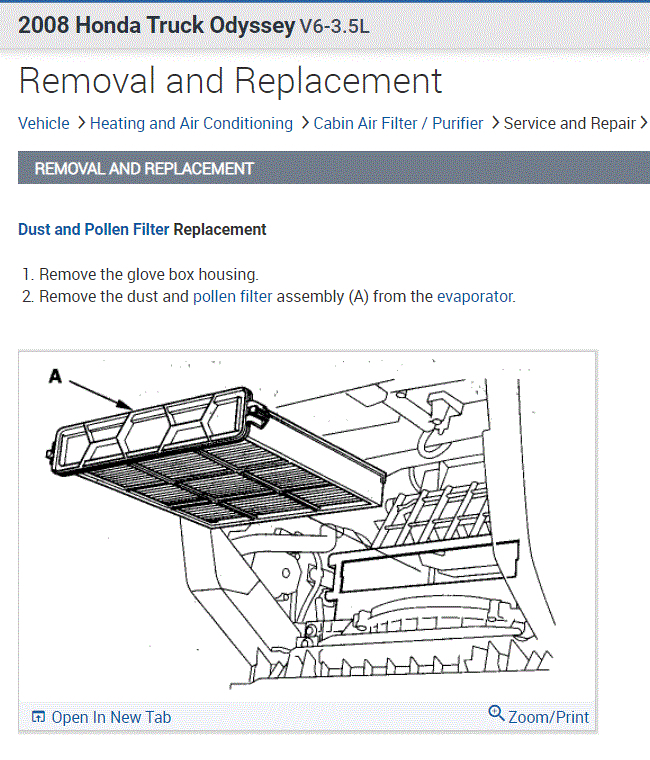 2008 Honda Truck Odyssey V6-3.5L

Removal and Replacement

Vehicle > Heating and Air Conditioning > Cabin Air Filter / Purifier > Service and Repair >

REMOVAL AND REPLACEMENT

Dust and Pollen Filter Replacement

1. Remove the glove box housing.
2. Remove the dust and pollen filter assembly (A) from the evaporator.

A

Open In New Tab

Zoom/Print