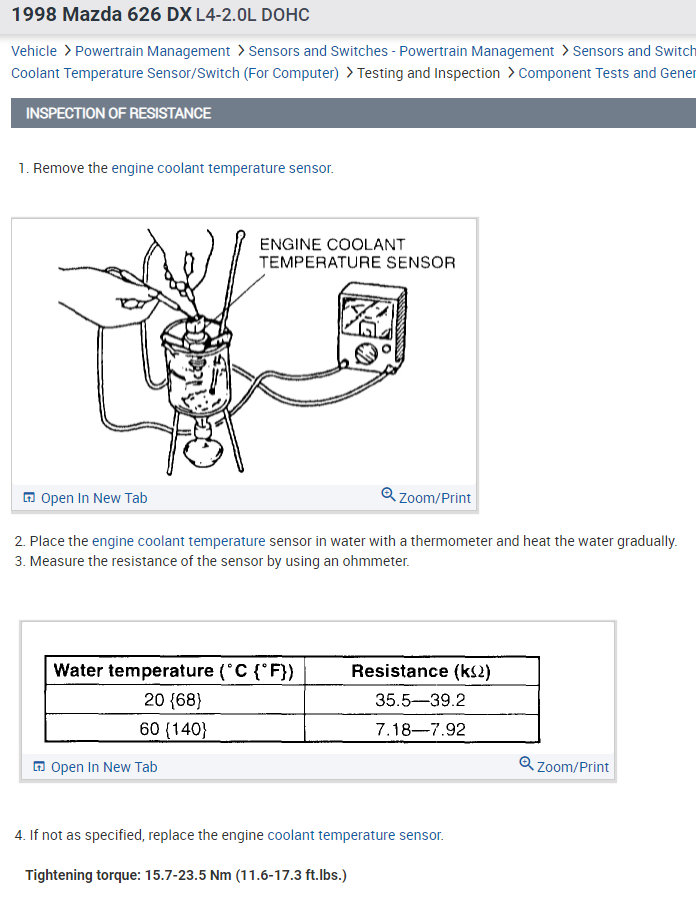 1998 Mazda 626 DX L4-2.0L DOHC

Vehicle > Powertrain Management > Sensors and Switches - Powertrain Management > Sensors and Switch Coolant Temperature Sensor/Switch (For Computer) > Testing and Inspection > Component Tests and Gener

INSPECTION OF RESISTANCE

1. Remove the engine coolant temperature sensor.

ENGINE COOLANT TEMPERATURE SENSOR

Open In New Tab

Zoom/Print

2. Place the engine coolant temperature sensor in water with a thermometer and heat the water gradually.
3. Measure the resistance of the sensor by using an ohmmeter.

| Water temperature (°C {°F}) | Resistance (kΩ) |
|---|---|
| 20 {68} | 35.5—39.2 |
| 60 {140} | 7.18—7.92 |

Open In New Tab

Zoom/Print

4. If not as specified, replace the engine coolant temperature sensor.

Tightening torque: 15.7-23.5 Nm (11.6-17.3 ft.lbs.)